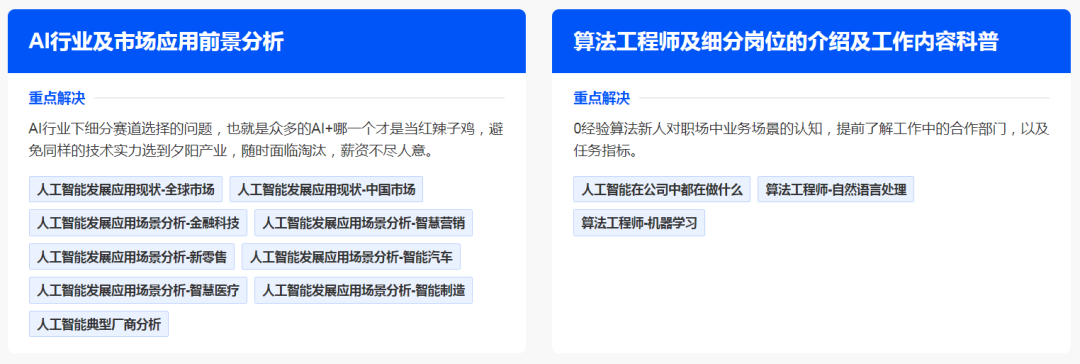 AI行业及市场应用前景分析

重点解决

AI行业下细分赛道选择的问题，也就是众多的AI+哪一个才是当红辣子鸡，避免同样的技术实力选到夕阳产业，随时面临淘汰，薪资不尽人意。

人工智能发展应用现状-全球市场

人工智能发展应用现状-中国市场

人工智能发展应用场景分析-金融科技

人工智能发展应用场景分析-智慧营销

人工智能发展应用场景分析-新零售

人工智能发展应用场景分析-智能汽车

人工智能发展应用场景分析-智慧医疗

人工智能发展应用场景分析-智能制造

人工智能典型厂商分析

算法工程师及细分岗位的介绍及工作内容科普

重点解决

0经验算法新人对职场中业务场景的认知，提前了解工作中的合作部门，以及任务指标。

人工智能在公司中都在做什么

算法工程师-自然语言处理

算法工程师-机器学习