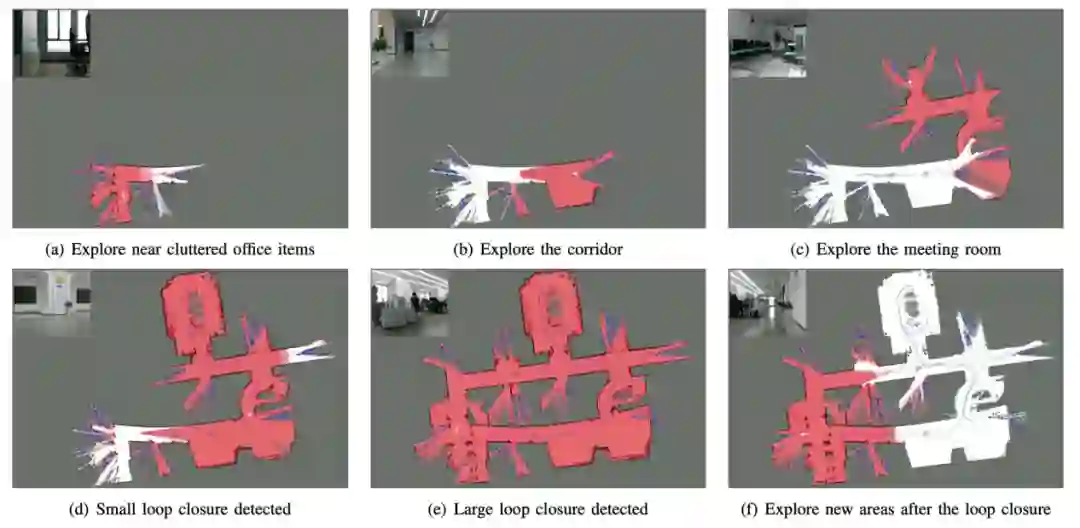 (a) Explore near cluttered office items

(b) Explore the corridor

(c) Explore the meeting room

(d) Small loop closure detected

(e) Large loop closure detected

(f) Explore new areas after the loop closure