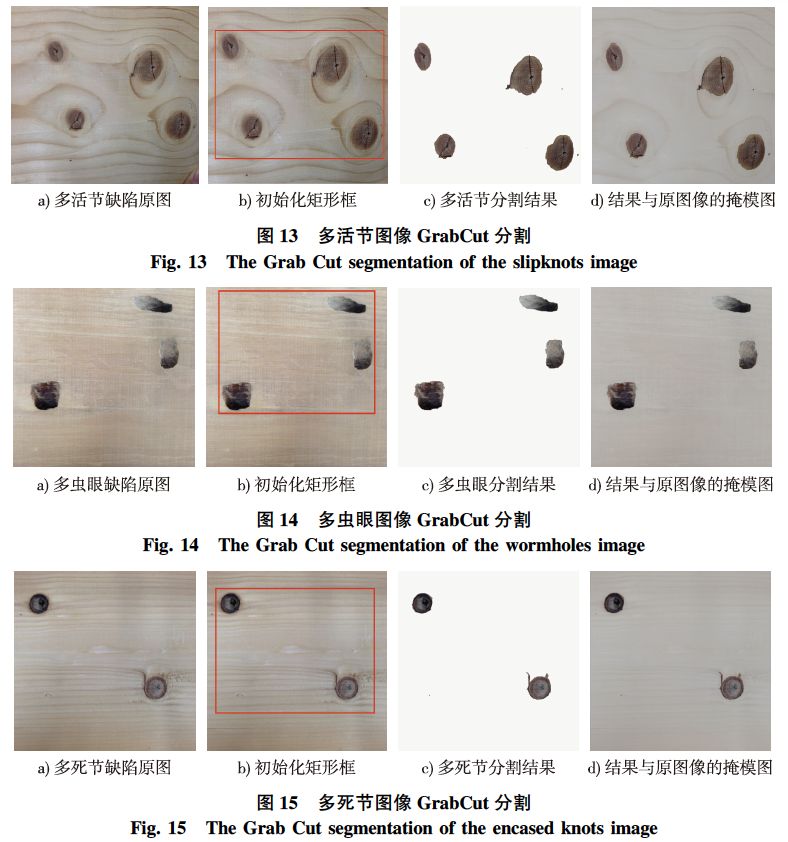 a) 多活节缺陷原图

b) 初始化矩形框

c) 多活节分割结果

d) 结果与原图像的掩模图

图 13　多活节图像 GrabCut 分割

Fig. 13　The Grab Cut segmentation of the slipknots image

a) 多虫眼缺陷原图

b) 初始化矩形框

c) 多虫眼分割结果

d) 结果与原图像的掩模图

图 14　多虫眼图像 GrabCut 分割

Fig. 14　The Grab Cut segmentation of the wormholes image

a) 多死节缺陷原图

b) 初始化矩形框

c) 多死节分割结果

d) 结果与原图像的掩模图

图 15　多死节图像 GrabCut 分割

Fig. 15　The Grab Cut segmentation of the encased knots image