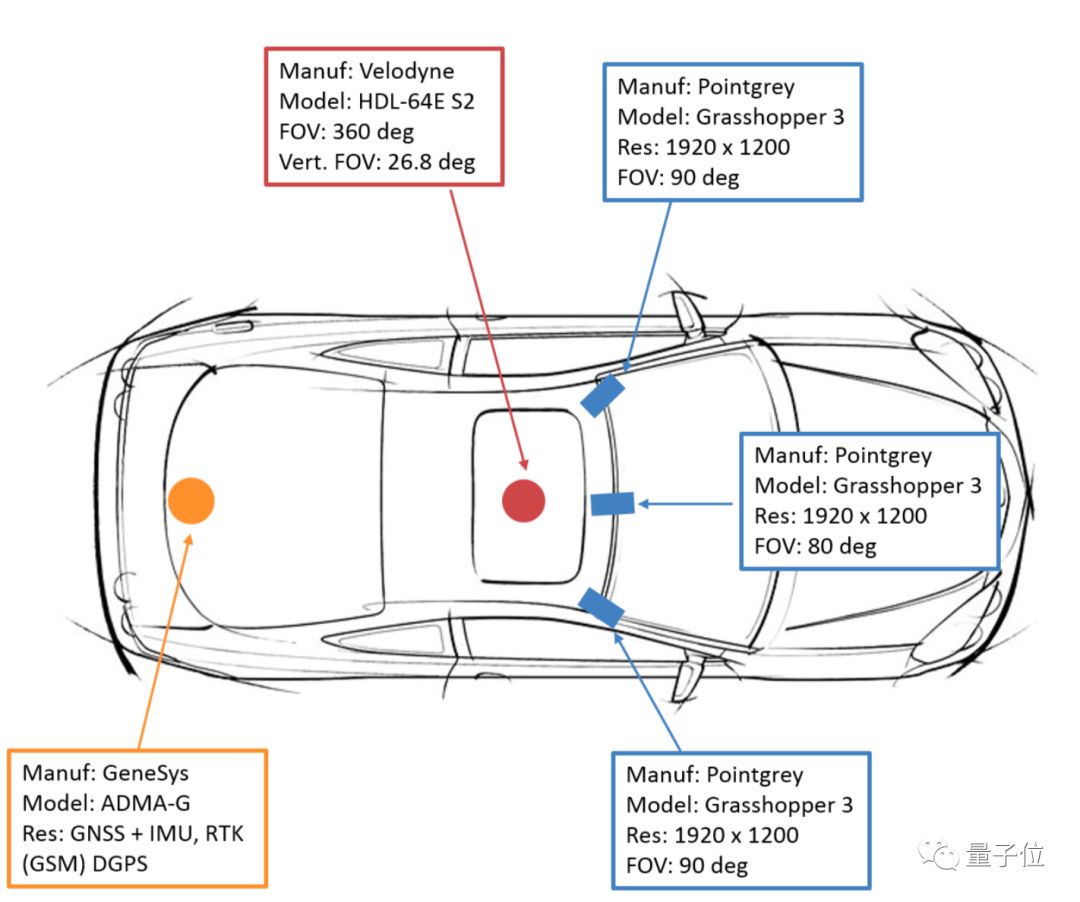 Manuf: Velodyne
Model: HDL-64E S2
FOV: 360 deg
Vert. FOV: 26.8 deg

Manuf: Pointgrey
Model: Grasshopper 3
Res: 1920 x 1200
FOV: 90 deg

Manuf: Pointgrey
Model: Grasshopper 3
Res: 1920 x 1200
FOV: 80 deg

Manuf: GeneSys
Model: ADMA-G
Res: GNSS + IMU, RTK (GSM) DGPS

Manuf: Pointgrey
Model: Grasshopper 3
Res: 1920 x 1200
FOV: 90 deg

量子位