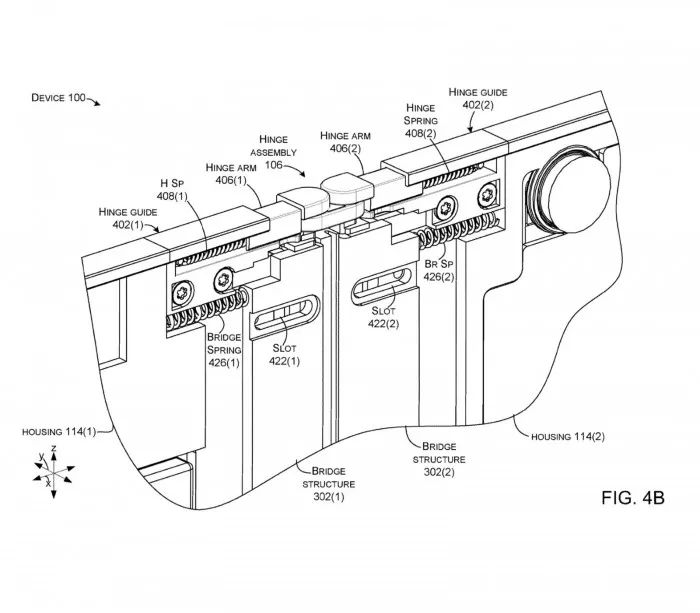 DEVICE 100

HINGE GUIDE 402(2)

HINGE SPRING 408(2)

HINGE ARM 406(2)

HINGE ASSEMBLY 106

HINGE ARM 406(1)

H SP 408(1)

HINGE GUIDE 402(1)

BR SP 426(2)

SLOT 422(2)

BRIDGE SPRING 426(1)

SLOT 422(1)

HOUSING 114(1)

HOUSING 114(2)

BRIDGE STRUCTURE 302(2)

BRIDGE STRUCTURE 302(1)

z
y
x

FIG. 4B