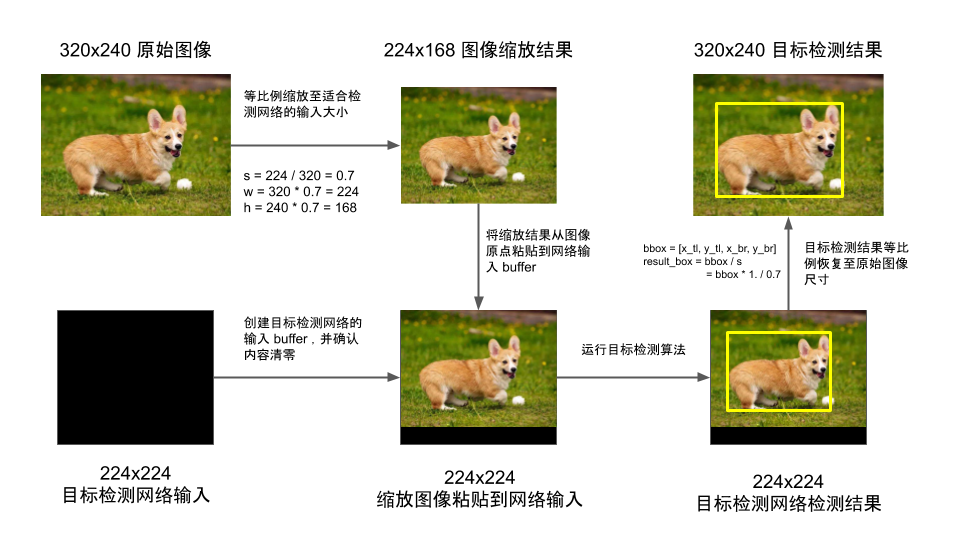 320x240 原始图像

224x168 图像缩放结果

320x240 目标检测结果

等比例缩放至适合检测网络的输入大小

s = 224 / 320 = 0.7
w = 320 * 0.7 = 224
h = 240 * 0.7 = 168

将缩放结果从图像原点粘贴到网络输入 buffer

bbox = [x_tl, y_tl, x_br, y_br]
result_box = bbox / s
= bbox * 1. / 0.7

目标检测结果等比例恢复至原始图像尺寸

创建目标检测网络的输入 buffer，并确认内容清零

运行目标检测算法

224x224
目标检测网络输入

224x224
缩放图像粘贴到网络输入

224x224
目标检测网络检测结果