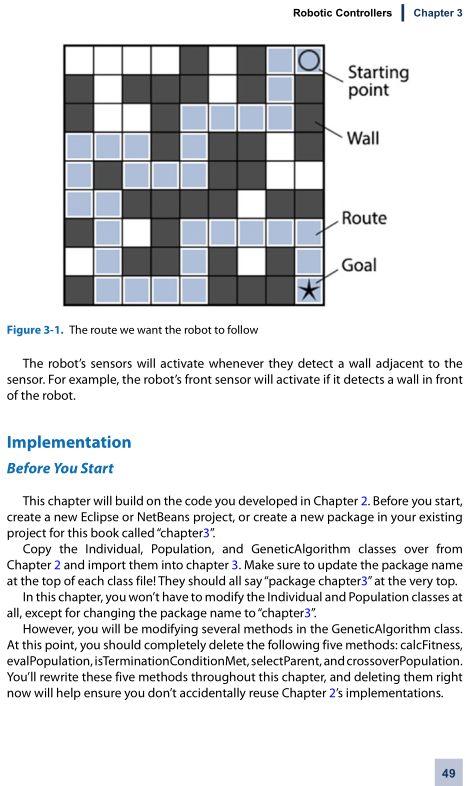 Robotic Controllers | Chapter 3

Starting point

Wall

Route

Goal

Figure 3-1. The route we want the robot to follow

The robot's sensors will activate whenever they detect a wall adjacent to the sensor. For example, the robot's front sensor will activate if it detects a wall in front of the robot.

Implementation

Before You Start

This chapter will build on the code you developed in Chapter 2. Before you start, create a new Eclipse or NetBeans project, or create a new package in your existing project for this book called "chapter3".

Copy the Individual, Population, and GeneticAlgorithm classes over from Chapter 2 and import them into chapter 3. Make sure to update the package name at the top of each class file! They should all say "package chapter3" at the very top.

In this chapter, you won't have to modify the Individual and Population classes at all, except for changing the package name to "chapter3".

However, you will be modifying several methods in the GeneticAlgorithm class. At this point, you should completely delete the following five methods: calcFitness, evalPopulation, isTerminationConditionMet, selectParent, and crossoverPopulation. You'll rewrite these five methods throughout this chapter, and deleting them right now will help ensure you don't accidentally reuse Chapter 2's implementations.

49