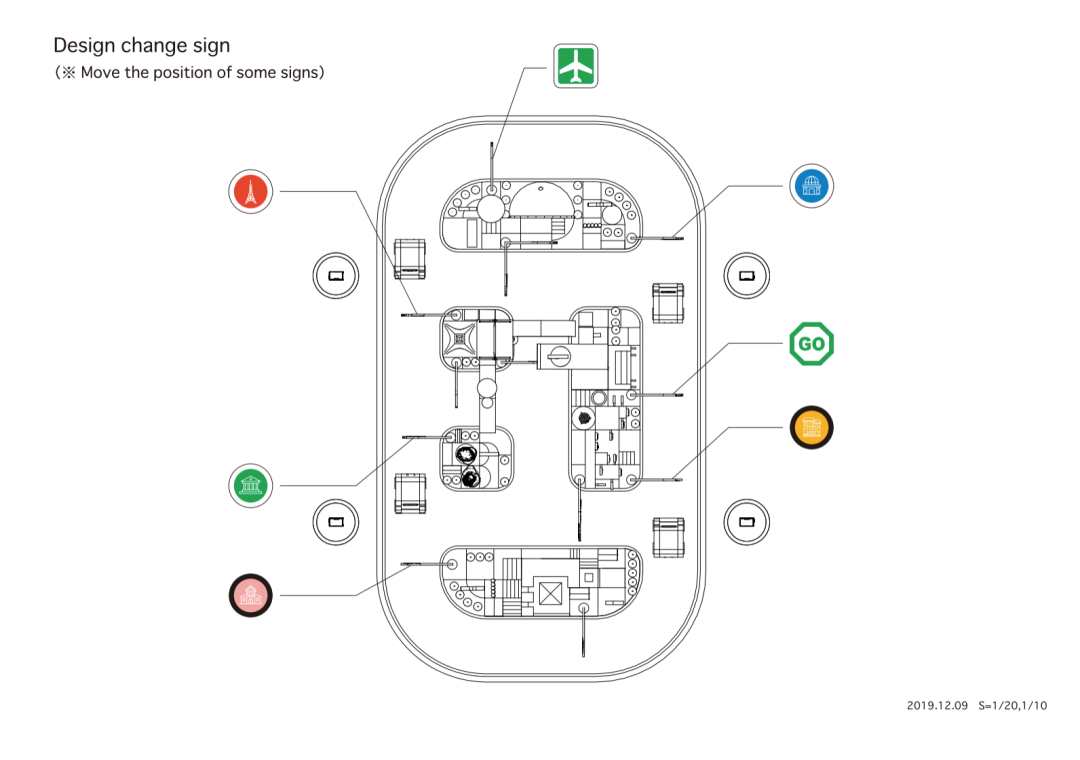 Design change sign
(※ Move the position of some signs)

GO

2019.12.09 S=1/20,1/10