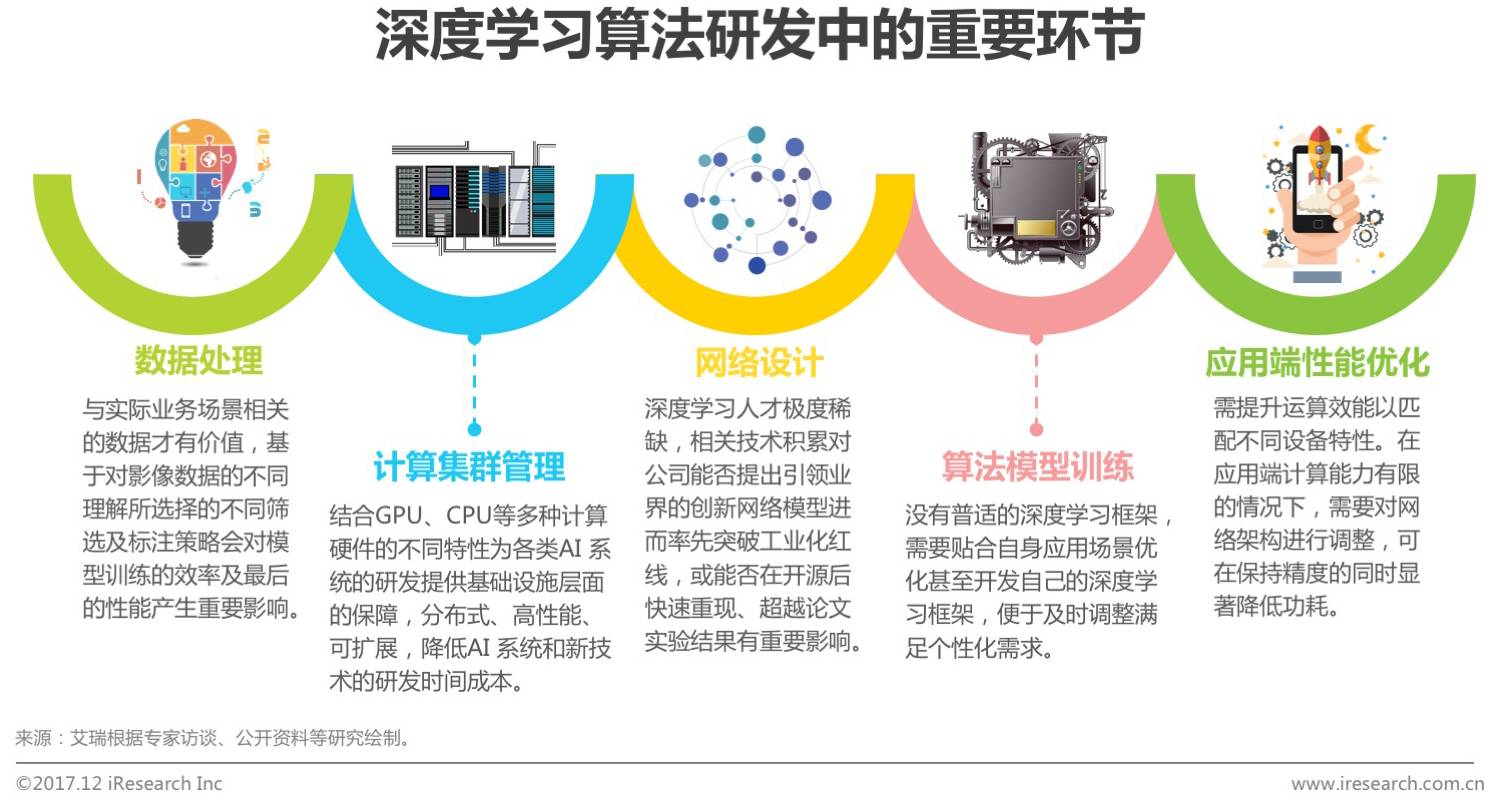 深度学习算法研发中的重要环节

数据处理

与实际业务场景相关的数据才有价值，基于对影像数据的不同理解所选择的不同筛选及标注策略会对模型训练的效率及最后的性能产生重要影响。

计算集群管理

结合GPU、CPU等多种计算硬件的不同特性为各类AI 系统的研发提供基础设施层面的保障，分布式、高性能、可扩展，降低AI 系统和新技术的研发时间成本。

网络设计

深度学习人才极度稀缺，相关技术积累对公司能否提出引领业界的创新网络模型进而率先突破工业化红线，或能否在开源后快速重现、超越论文实验结果有重要影响。

算法模型训练

没有普适的深度学习框架，需要贴合自身应用场景优化甚至开发自己的深度学习框架，便于及时调整满足个性化需求。

应用端性能优化

需提升运算效能以匹配不同设备特性。在应用端计算能力有限的情况下，需要对网络架构进行调整，可在保持精度的同时显著降低功耗。

来源：艾瑞根据专家访谈、公开资料等研究绘制。

©2017.12 iResearch Inc

www.iresearch.com.cn