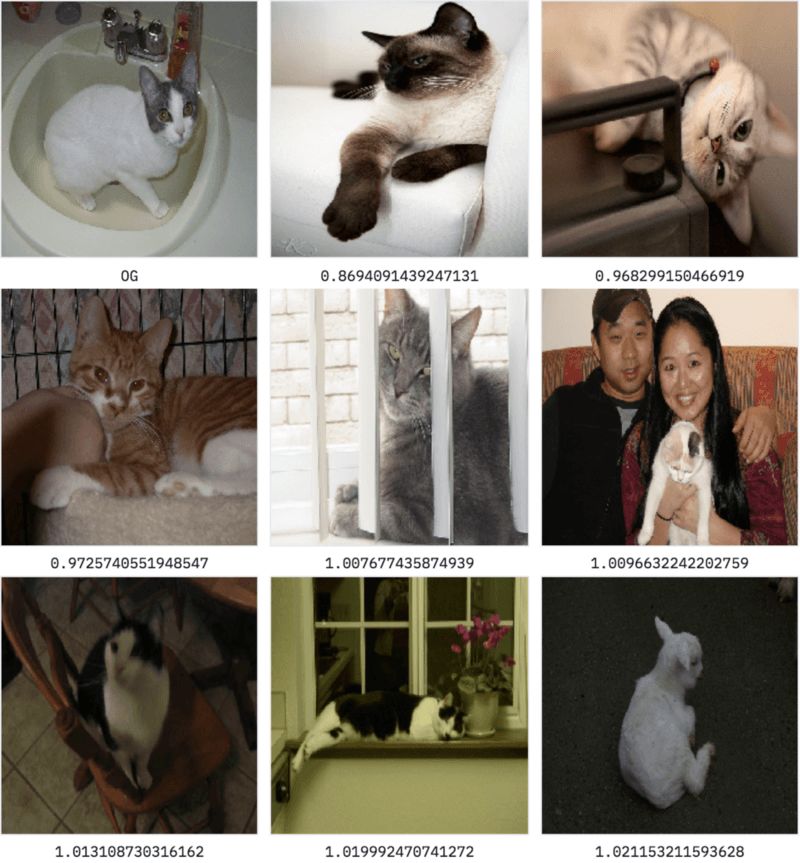 OG

0.8694091439247131

0.968299150466919

0.9725740551948547

1.007677435874939

1.0096632242202759

1.013108730316162

1.019992470741272

1.021153211593628