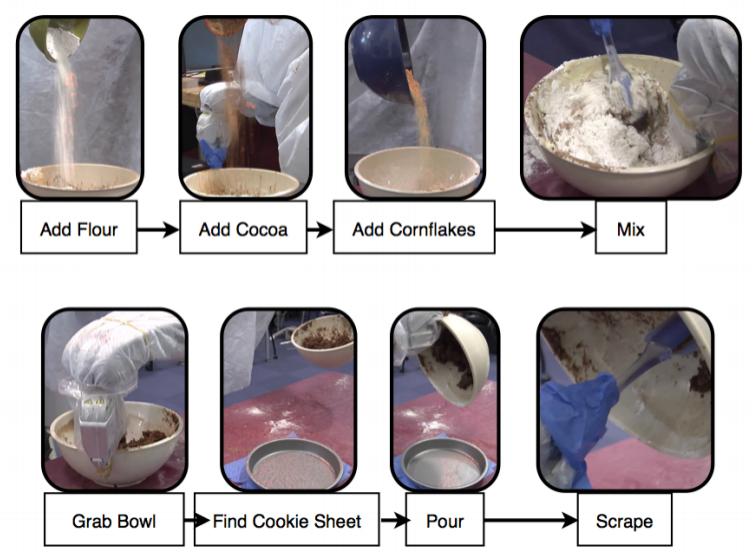 Add Flour

Add Cocoa

Add Cornflakes

Mix

Grab Bowl

Find Cookie Sheet

Pour

Scrape