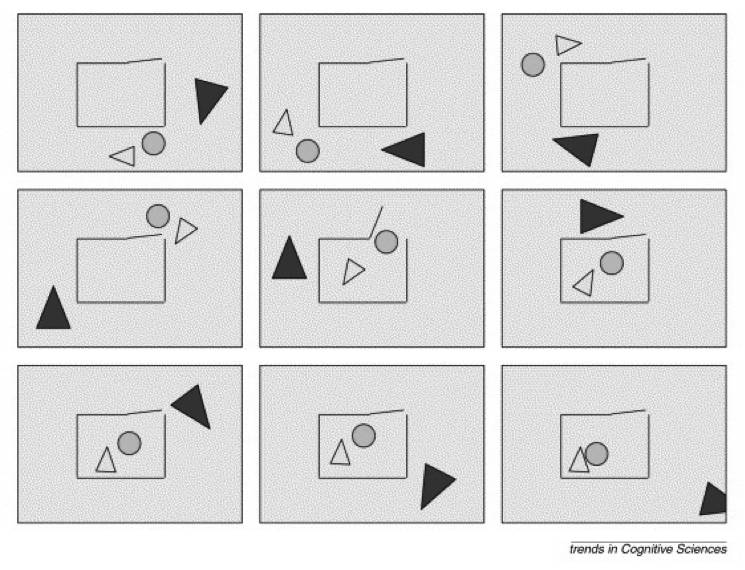 trends in Cognitive Sciences