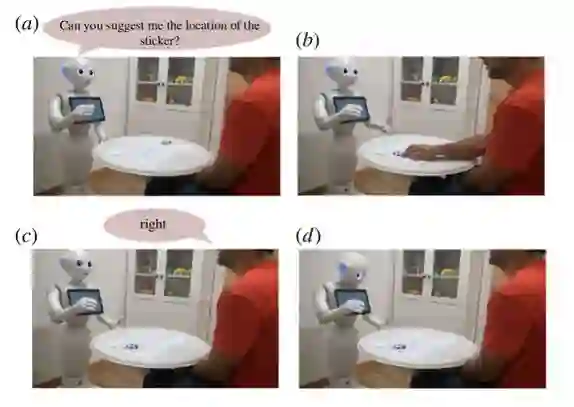 (a)

Can you suggest me the location of the sticker?

(b)

(c)

right

(d)