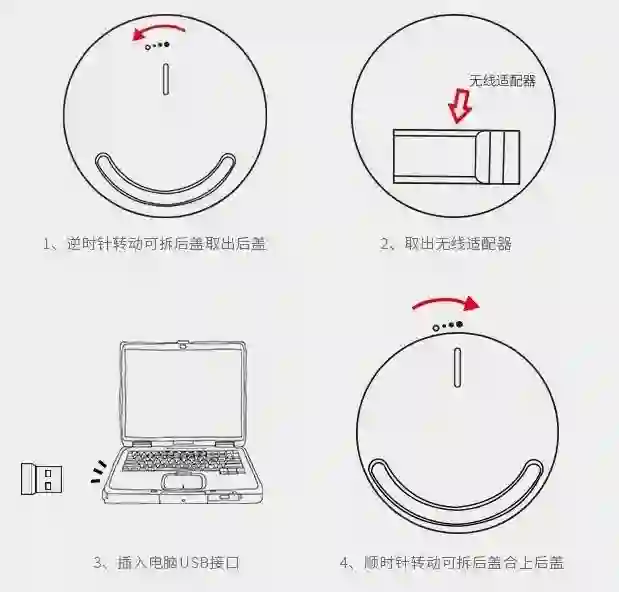 无线适配器

1、逆时针转动可拆后盖取出后盖

2、取出无线适配器

3、插入电脑USB接口

4、顺时针转动可拆后盖合上后盖