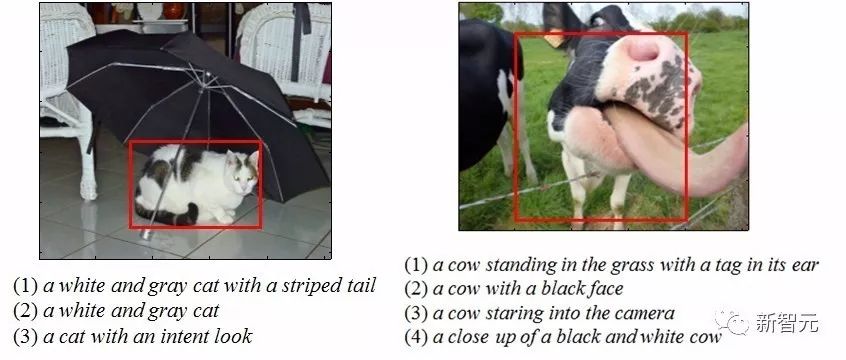 (1) a white and gray cat with a striped tail
(2) a white and gray cat
(3) a cat with an intent look

(1) a cow standing in the grass with a tag in its ear
(2) a cow with a black face
(3) a cow staring into the camera
(4) a close up of a black and white cow

新智元