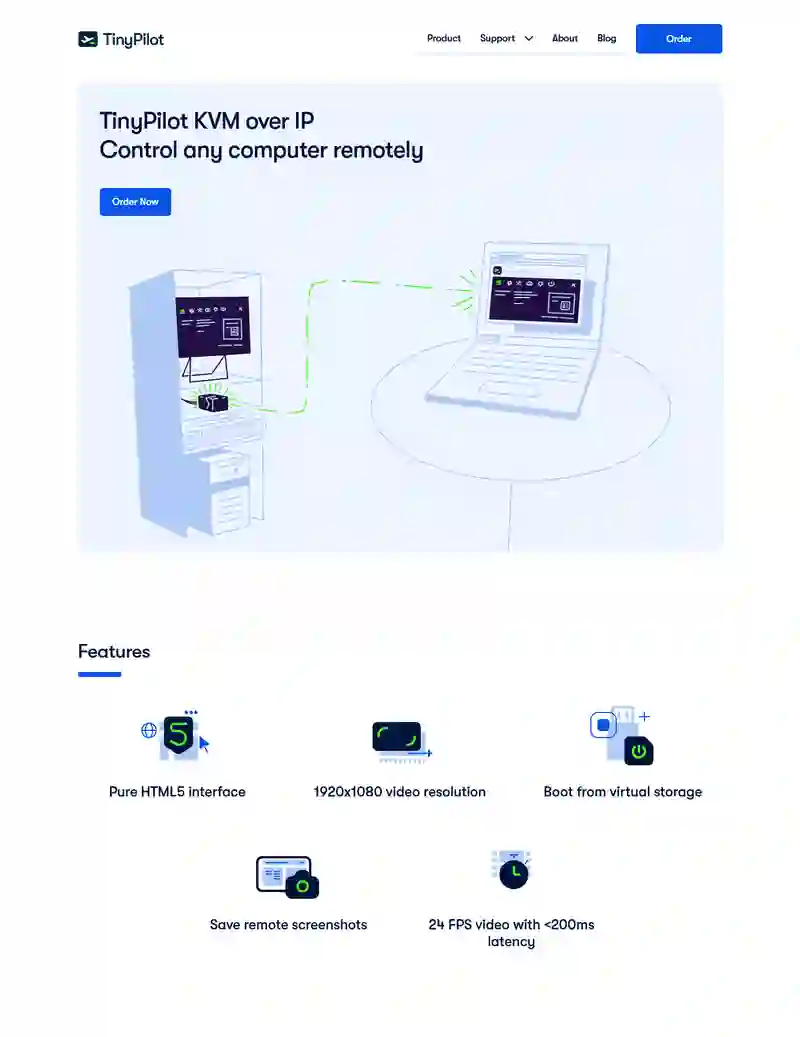 TinyPilot

Product Support About Blog Order

TinyPilot KVM over IP
Control any computer remotely

Order Now

Features

Pure HTML5 interface

1920x1080 video resolution

Boot from virtual storage

Save remote screenshots

24 FPS video with <200ms latency