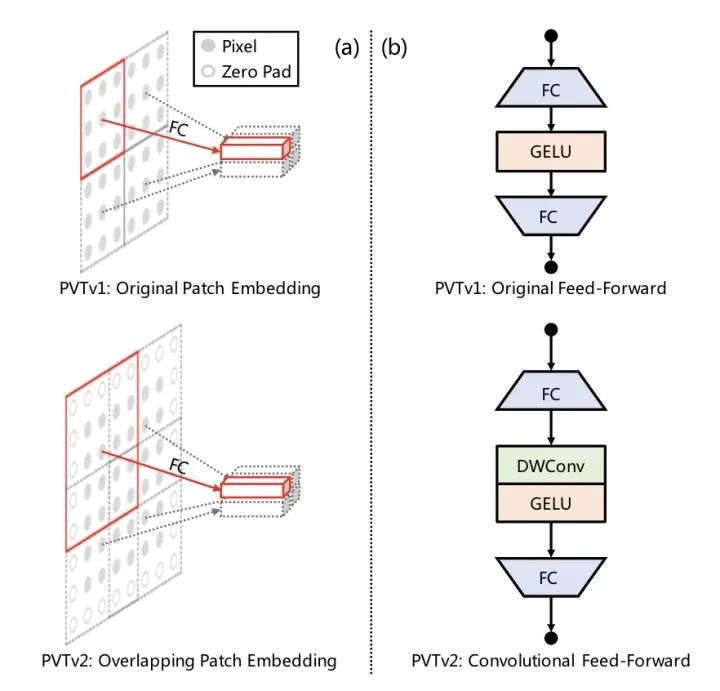 Pixel
Zero Pad

(a)

FC

PVTv1: Original Patch Embedding

FC

PVTv2: Overlapping Patch Embedding

(b)

FC
GELU
FC

PVTv1: Original Feed-Forward

FC
DWConv
GELU
FC

PVTv2: Convolutional Feed-Forward