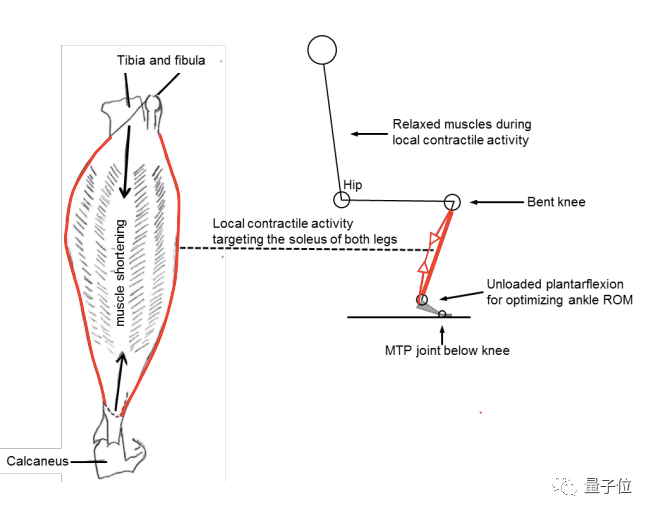 Tibia and fibula

muscle shortening

Calcaneus

Relaxed muscles during local contractile activity

Hip

Bent knee

Local contractile activity targeting the soleus of both legs

Unloaded plantarflexion for optimizing ankle ROM

MTP joint below knee

量子位