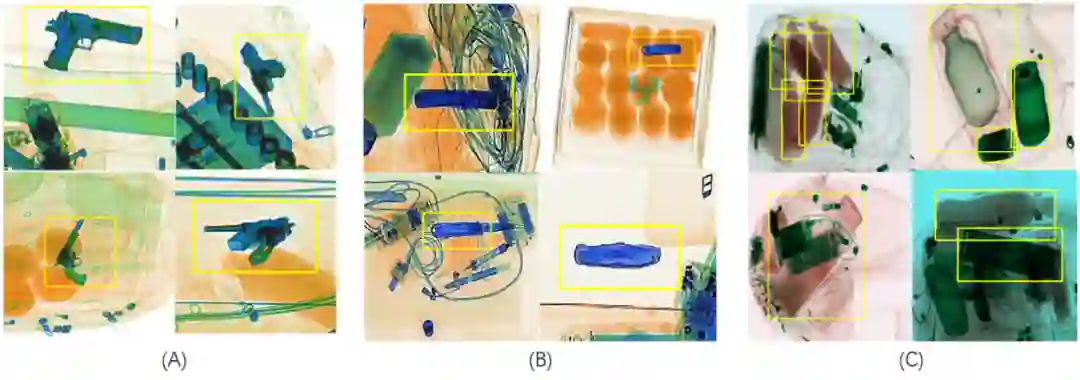 (A)

(B)

(C)