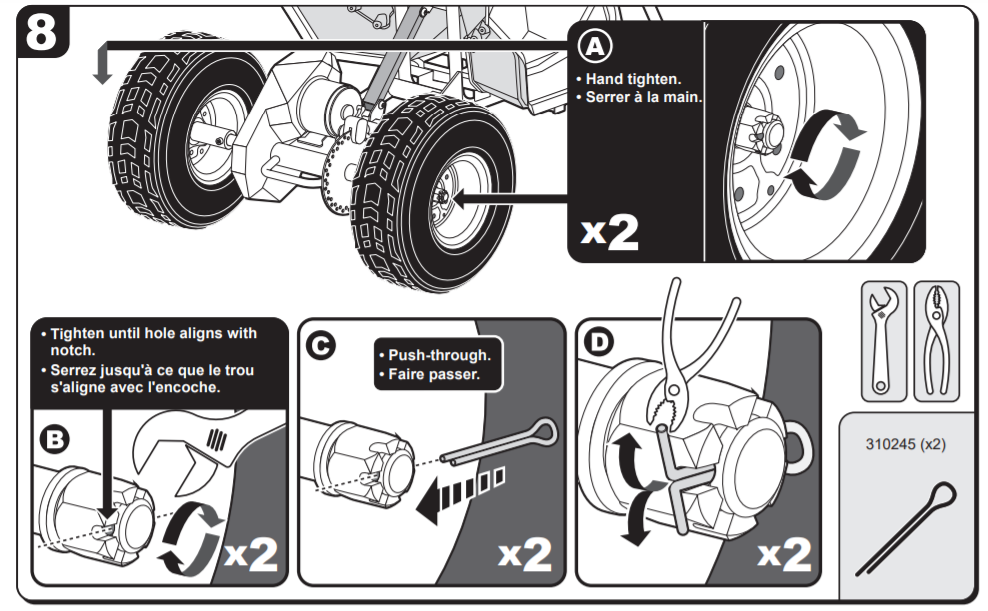 8

A
• Hand tighten.
• Serrer à la main.

x2

• Tighten until hole aligns with notch.
• Serrez jusqu'à ce que le trou s'aligne avec l'encoche.

B

x2

C
• Push-through.
• Faire passer.

x2

D

x2

310245 (x2)