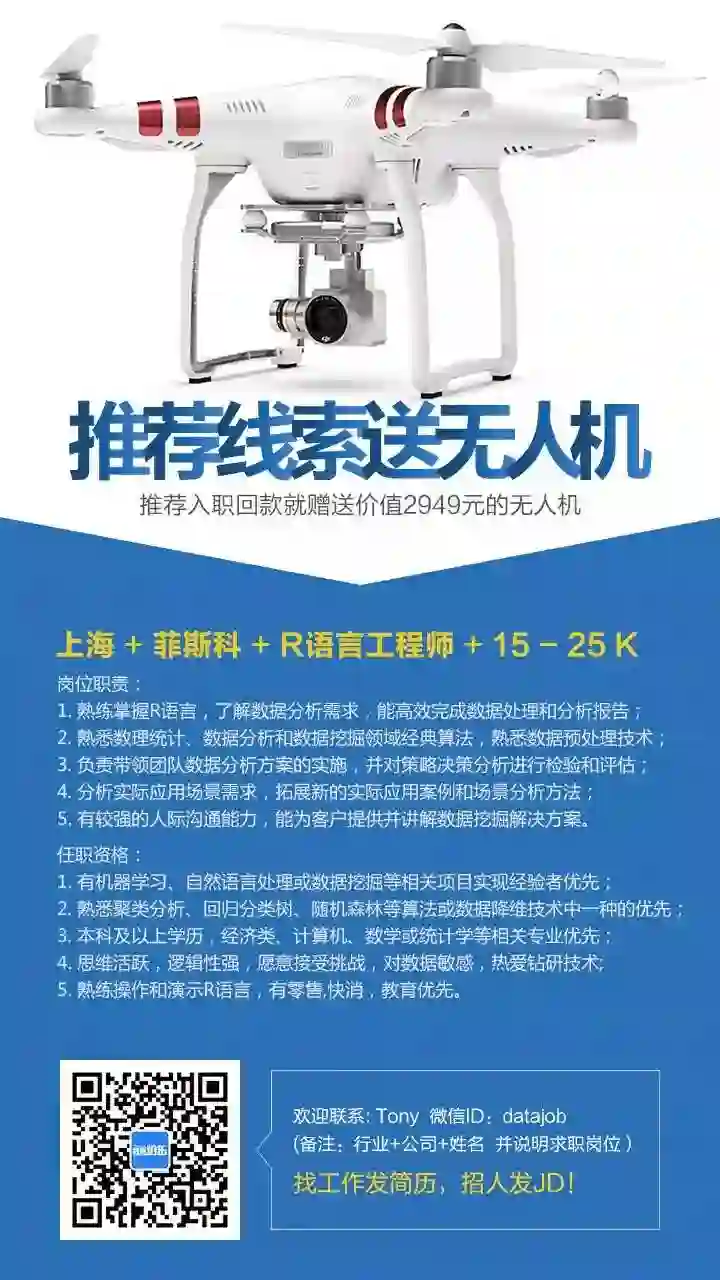 推荐线索送无人机

推荐入职回款就赠送价值2949元的无人机

上海 + 菲斯科 + R语言工程师 + 15 – 25 K

岗位职责：
1. 熟练掌握R语言，了解数据分析需求，能高效完成数据处理和分析报告；
2. 熟悉数理统计、数据分析和数据挖掘领域经典算法，熟悉数据预处理技术；
3. 负责带领团队数据分析方案的实施，并对策略决策分析进行检验和评估；
4. 分析实际应用场景需求，拓展新的实际应用案例和场景分析方法；
5. 有较强的人际沟通能力，能为客户提供并讲解数据挖掘解决方案。

任职资格：
1. 有机器学习、自然语言处理或数据挖掘等相关项目实现经验者优先；
2. 熟悉聚类分析、回归分类树、随机森林等算法或数据降维技术中一种的优先；
3. 本科及以上学历，经济类、计算机、数学或统计学等相关专业优先；
4. 思维活跃，逻辑性强，愿意接受挑战，对数据敏感，热爱钻研技术;
5. 熟练操作和演示R语言，有零售,快消，教育优先。

欢迎联系: Tony 微信ID：datajob
（备注：行业+公司+姓名 并说明求职岗位）
找工作发简历，招人发JD！