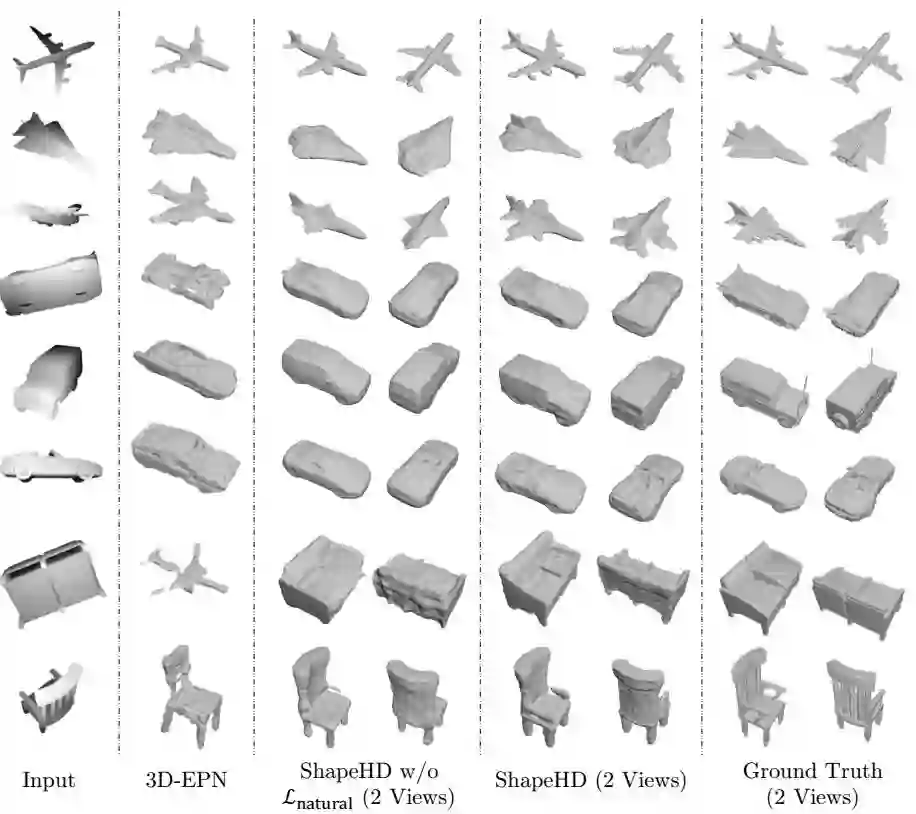 Input

3D-EPN

ShapeHD w/o $\mathcal{L}_{\text{natural}}$ (2 Views)

ShapeHD (2 Views)

Ground Truth (2 Views)