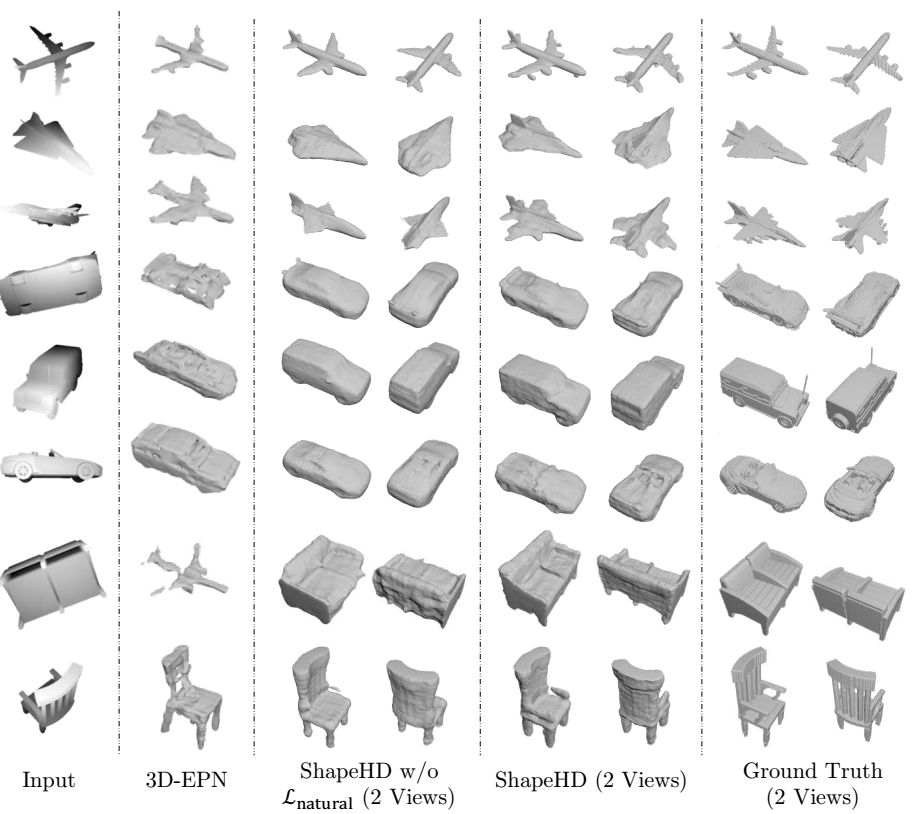 Input

3D-EPN

ShapeHD w/o $\mathcal{L}_{\text{natural}}$ (2 Views)

ShapeHD (2 Views)

Ground Truth (2 Views)