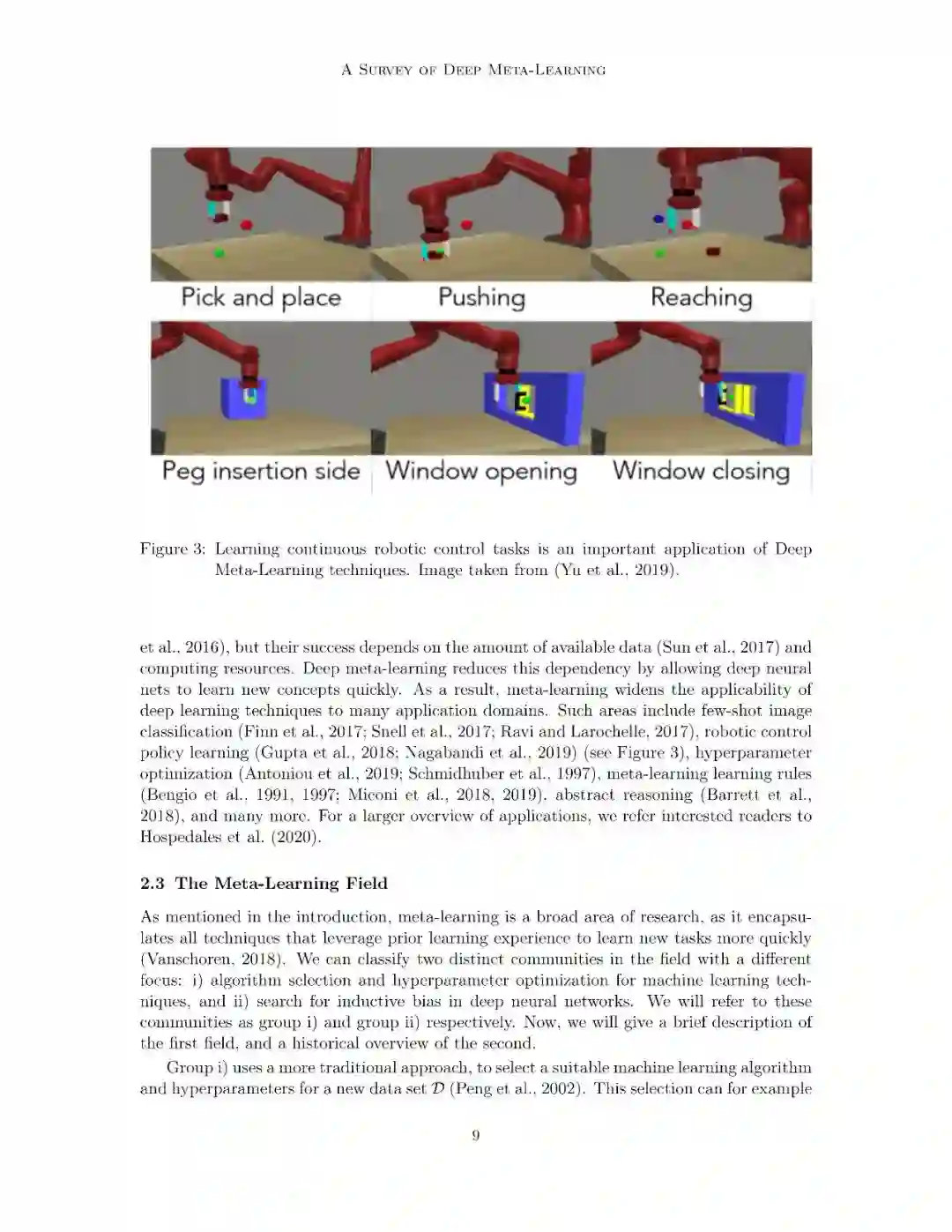 A Survey of Deep Meta-Learning

Pick and place

Pushing

Reaching

Peg insertion side

Window opening

Window closing

Figure 3: Learning continuous robotic control tasks is an important application of Deep Meta-Learning techniques. Image taken from (Yu et al., 2019).

et al., 2016), but their success depends on the amount of available data (Sun et al., 2017) and computing resources. Deep meta-learning reduces this dependency by allowing deep neural nets to learn new concepts quickly. As a result, meta-learning widens the applicability of deep learning techniques to many application domains. Such areas include few-shot image classification (Finn et al., 2017; Snell et al., 2017; Ravi and Larochelle, 2017), robotic control policy learning (Gupta et al., 2018; Nagabandi et al., 2019) (see Figure 3), hyperparameter optimization (Antoniou et al., 2019; Schmidhuber et al., 1997), meta-learning learning rules (Bengio et al., 1991, 1997; Miconi et al., 2018, 2019), abstract reasoning (Barrett et al., 2018), and many more. For a larger overview of applications, we refer interested readers to Hospedales et al. (2020).

2.3 The Meta-Learning Field

As mentioned in the introduction, meta-learning is a broad area of research, as it encapsulates all techniques that leverage prior learning experience to learn new tasks more quickly (Vanschoren, 2018). We can classify two distinct communities in the field with a different focus: i) algorithm selection and hyperparameter optimization for machine learning techniques, and ii) search for inductive bias in deep neural networks. We will refer to these communities as group i) and group ii) respectively. Now, we will give a brief description of the first field, and a historical overview of the second.

Group i) uses a more traditional approach, to select a suitable machine learning algorithm and hyperparameters for a new data set $\mathcal{D}$ (Peng et al., 2002). This selection can for example

9