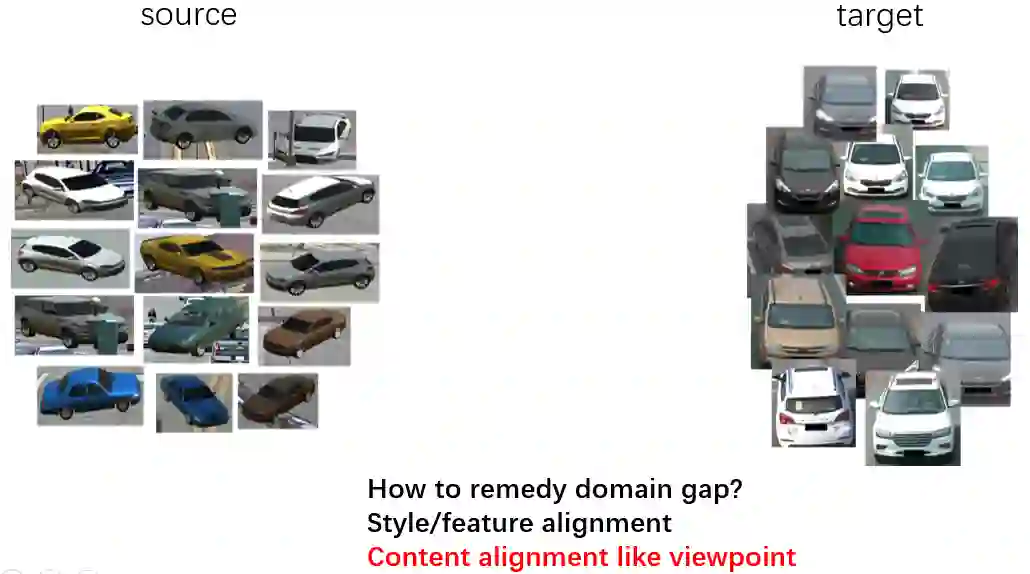 source

target

How to remedy domain gap?
Style/feature alignment
Content alignment like viewpoint