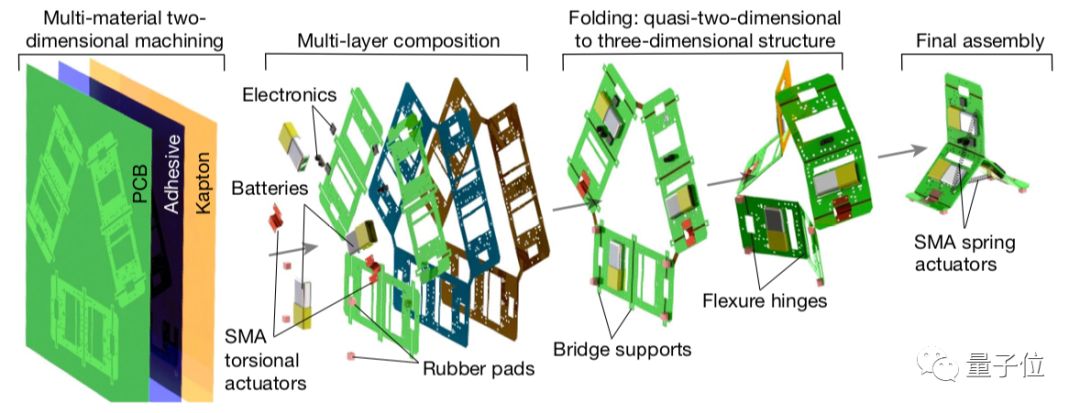 Multi-material two-dimensional machining

PCB

Adhesive

Kapton

Multi-layer composition

Electronics

Batteries

SMA torsional actuators

Rubber pads

Folding: quasi-two-dimensional to three-dimensional structure

Bridge supports

Flexure hinges

Final assembly

SMA spring actuators

量子位