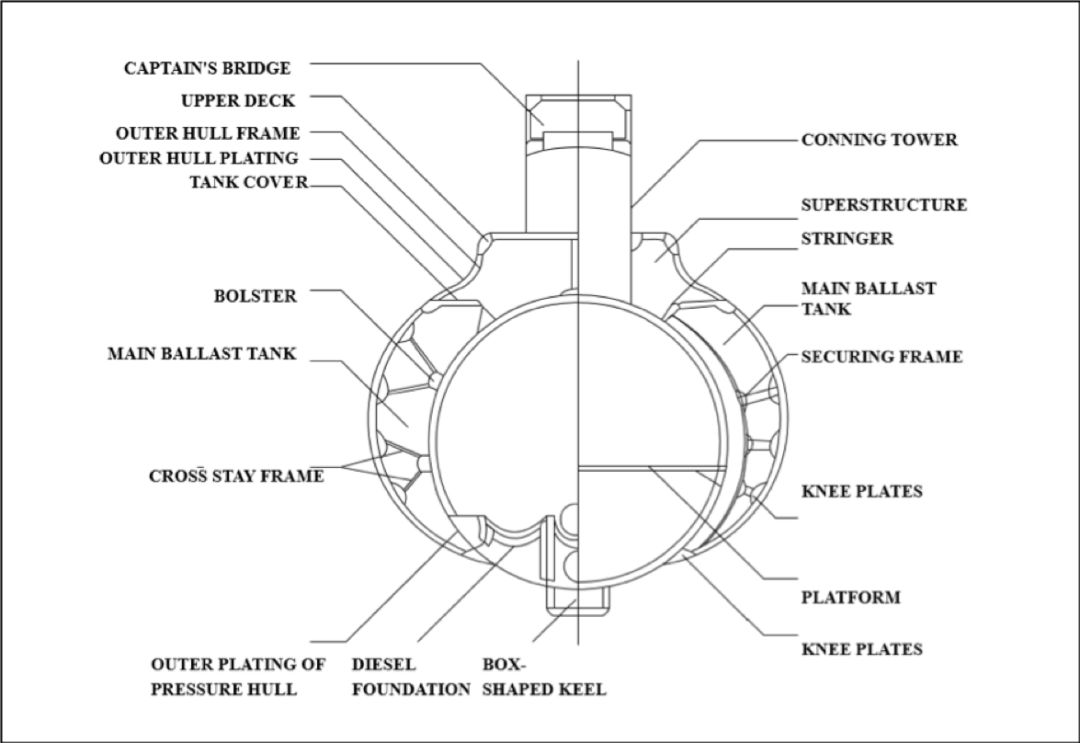 CAPTAIN'S BRIDGE
UPPER DECK
OUTER HULL FRAME
OUTER HULL PLATING
TANK COVER
BOLSTER
MAIN BALLAST TANK
CROSS STAY FRAME
OUTER PLATING OF PRESSURE HULL
DIESEL FOUNDATION
BOX-SHAPED KEEL
CONNING TOWER
SUPERSTRUCTURE
STRINGER
MAIN BALLAST TANK
SECURING FRAME
KNEE PLATES
PLATFORM
KNEE PLATES