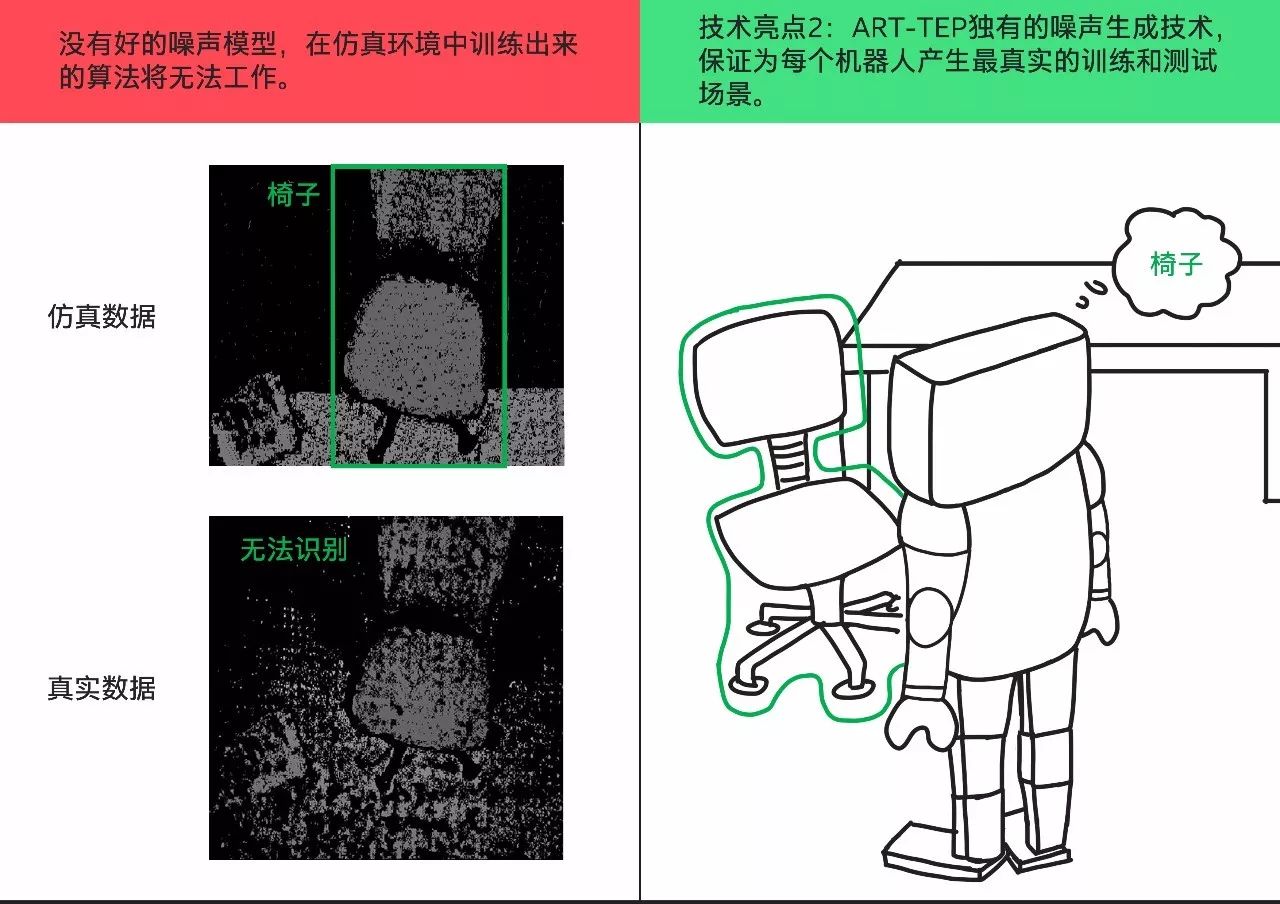 没有好的噪声模型，在仿真环境中训练出来的算法将无法工作。

仿真数据

椅子

真实数据

无法识别

技术亮点2：ART-TEP独有的噪声生成技术，保证为每个机器人产生最真实的训练和测试场景。

椅子