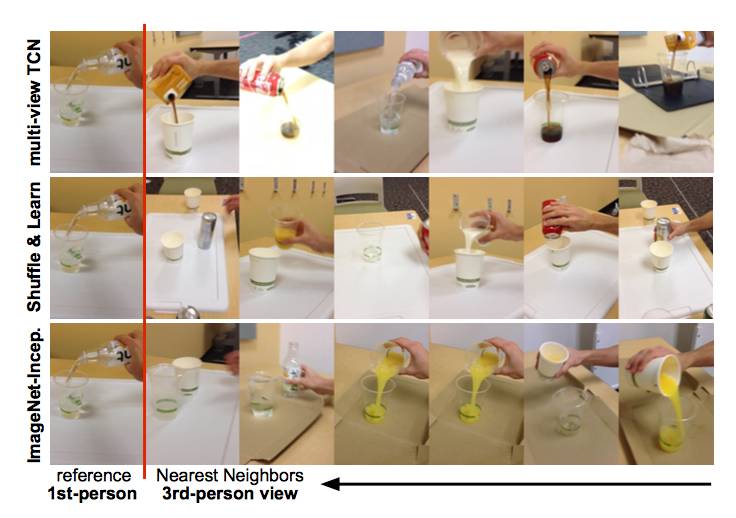 multi-view TCN

Shuffle & Learn

ImageNet-Incep.

reference
1st-person

Nearest Neighbors
3rd-person view