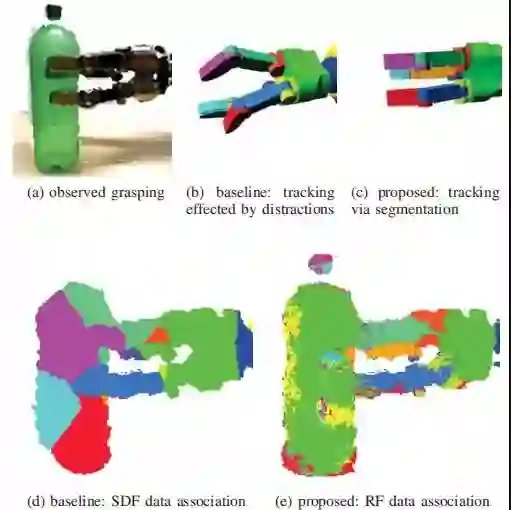 (a) observed grasping

(b) baseline: tracking effected by distractions

(c) proposed: tracking via segmentation

(d) baseline: SDF data association

(e) proposed: RF data association