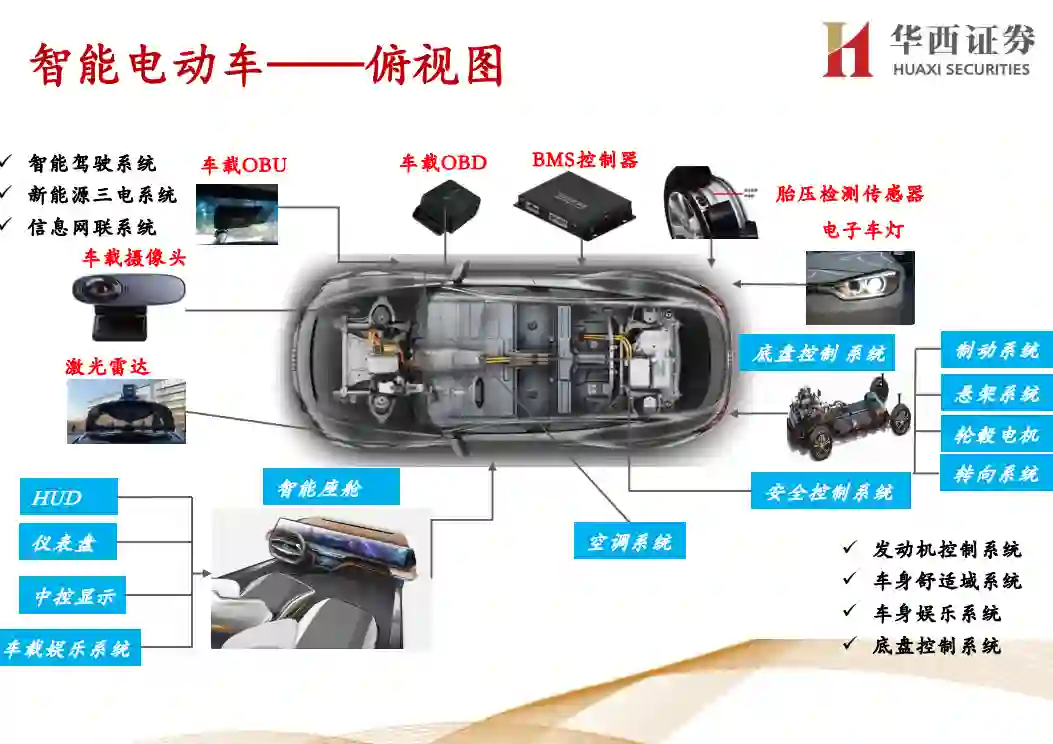 智能电动车——俯视图

华西证券
HUAXI SECURITIES

✓ 智能驾驶系统
✓ 新能源三电系统
✓ 信息网联系统

车载OBU

车载OBD

BMS控制器

胎压检测传感器

电子车灯

车载摄像头

激光雷达

底盘控制系统

制动系统

悬架系统

轮毂电机

转向系统

安全控制系统

智能座舱

空调系统

HUD

仪表盘

中控显示

车载娱乐系统

✓ 发动机控制系统
✓ 车身舒适域系统
✓ 车身娱乐系统
✓ 底盘控制系统