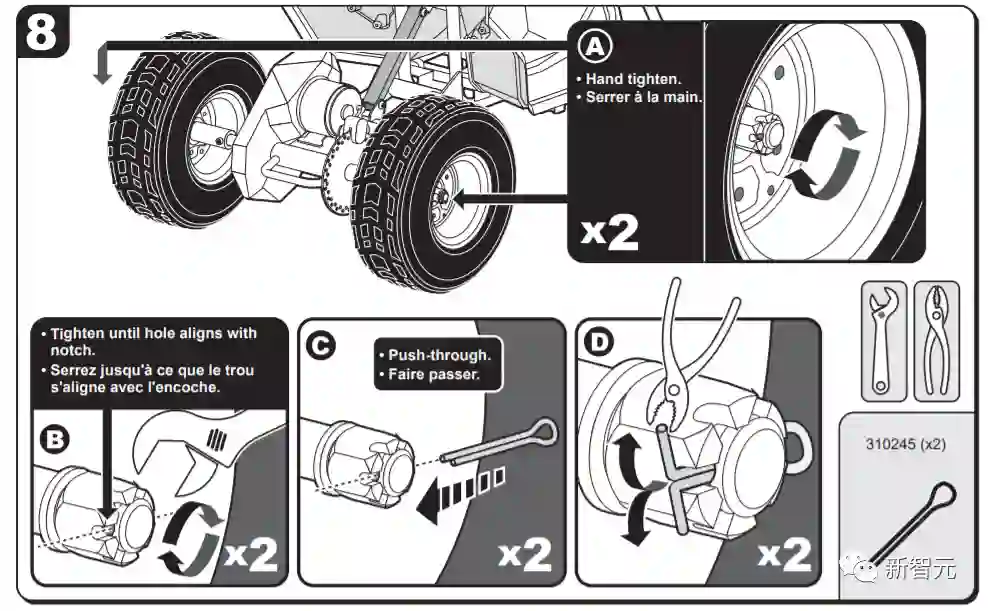 8

A

• Hand tighten.
• Serrer à la main.

x2

• Tighten until hole aligns with notch.
• Serrez jusqu'à ce que le trou s'aligne avec l'encoche.

B

x2

C

• Push-through.
• Faire passer.

x2

D

x2

310245 (x2)

新智元