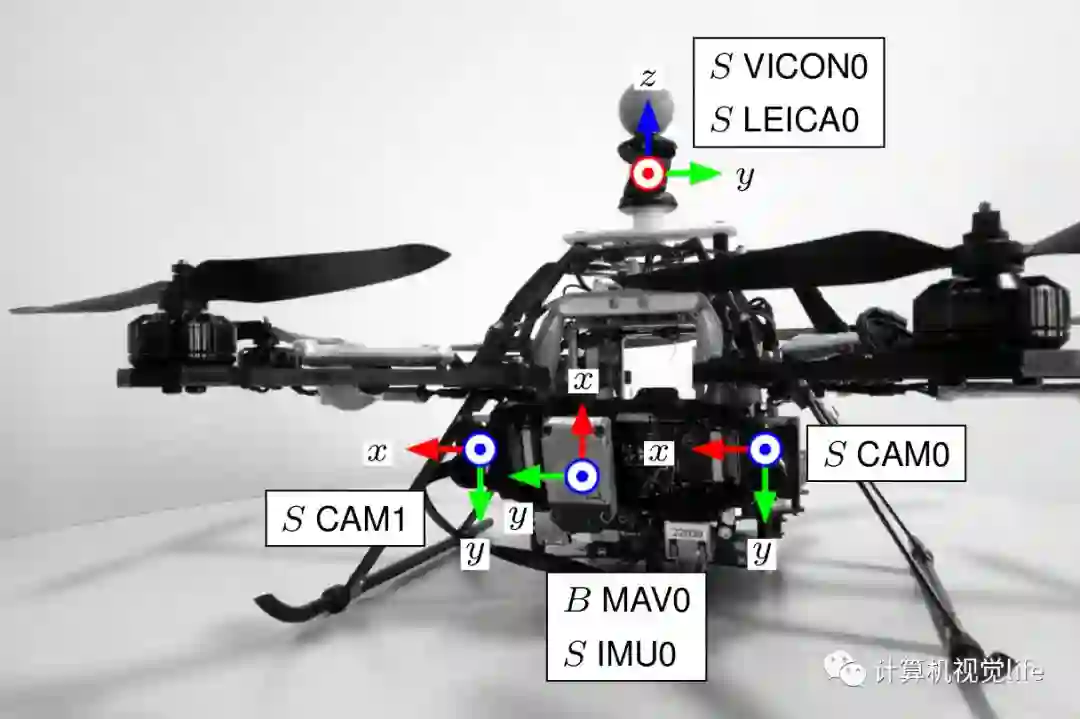 $z$
$S$ VICON0
$S$ LEICA0
$y$
$x$
$x$
$x$
$S$ CAM0
$S$ CAM1
$y$
$y$
$y$
$B$ MAV0
$S$ IMU0
计算机视觉life