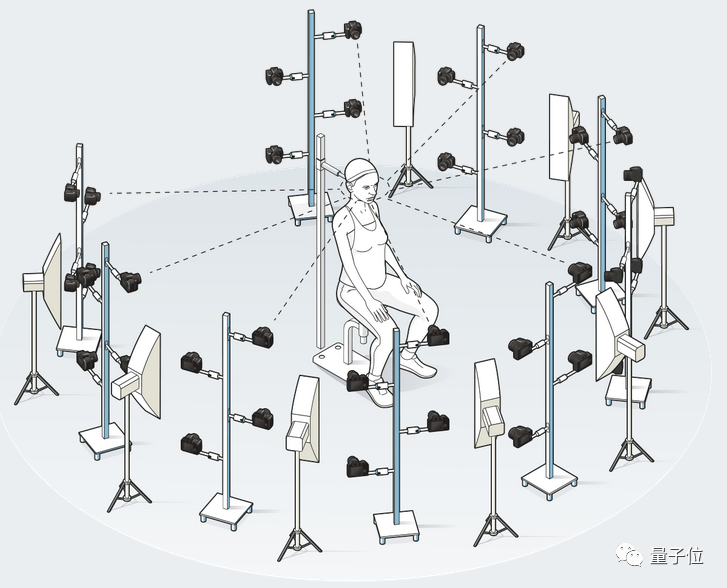 量子位