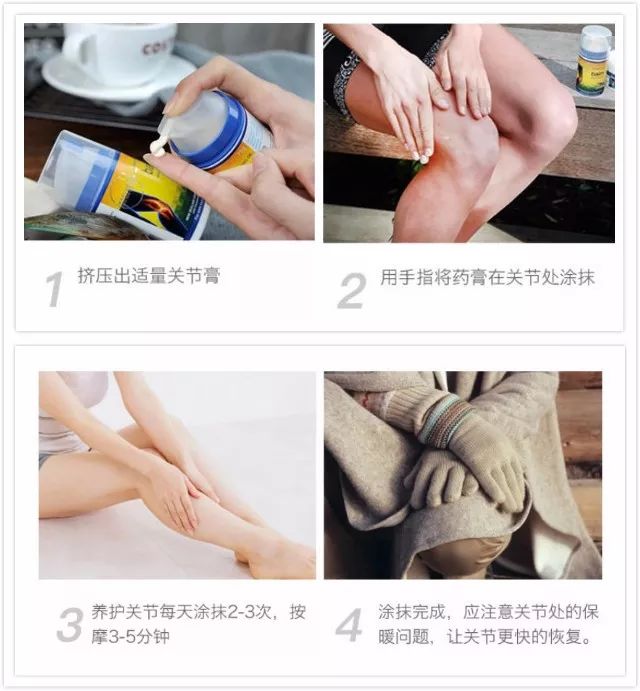 COS

1 挤压出适量关节膏

2 用手指将药膏在关节处涂抹

3 养护关节每天涂抹2-3次，按摩3-5分钟

4 涂抹完成，应注意关节处的保暖问题，让关节更快的恢复。