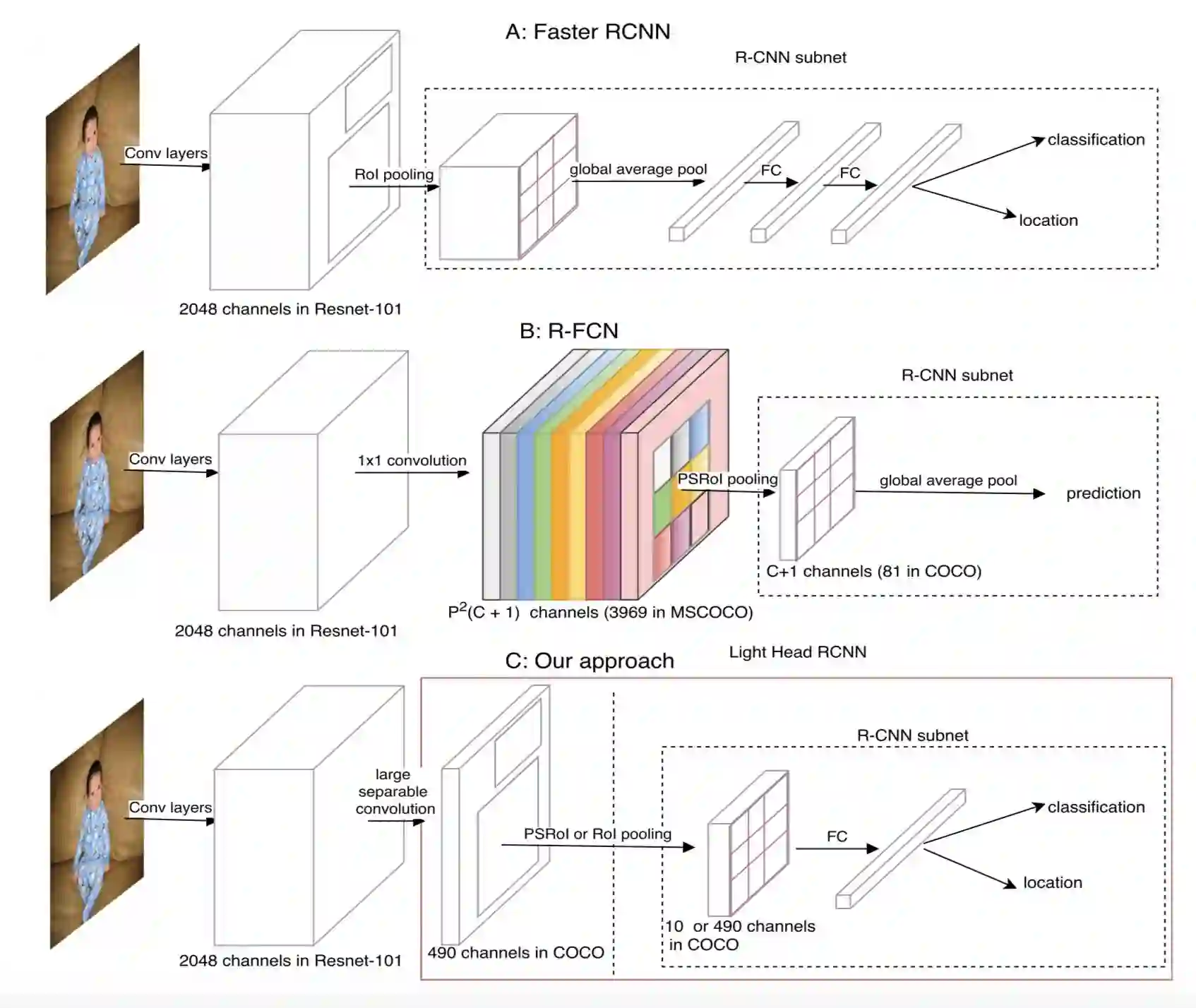 A: Faster RCNN

R-CNN subnet

Conv layers

RoI pooling

global average pool

FC

FC

classification

location

2048 channels in Resnet-101

B: R-FCN

R-CNN subnet

Conv layers

1x1 convolution

PSRoI pooling

global average pool

prediction

C+1 channels (81 in COCO)

$P^2(C + 1)$ channels (3969 in MSCOCO)

2048 channels in Resnet-101

C: Our approach

Light Head RCNN

R-CNN subnet

Conv layers

large separable convolution

PSRoI or RoI pooling

FC

classification

location

10 or 490 channels in COCO

490 channels in COCO

2048 channels in Resnet-101