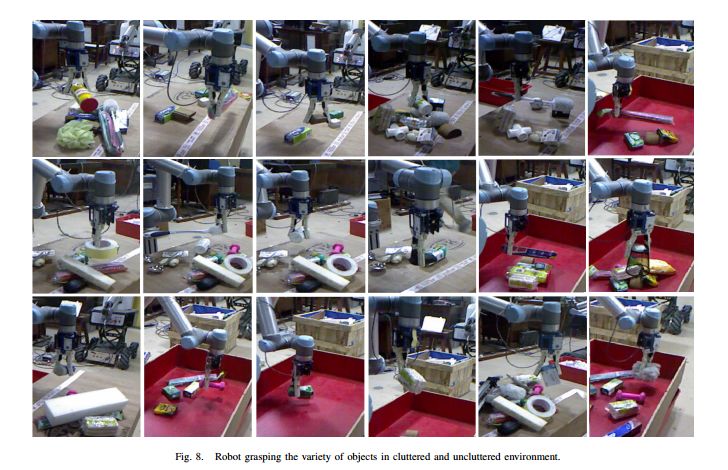 Fig. 8. Robot grasping the variety of objects in cluttered and uncluttered environment.