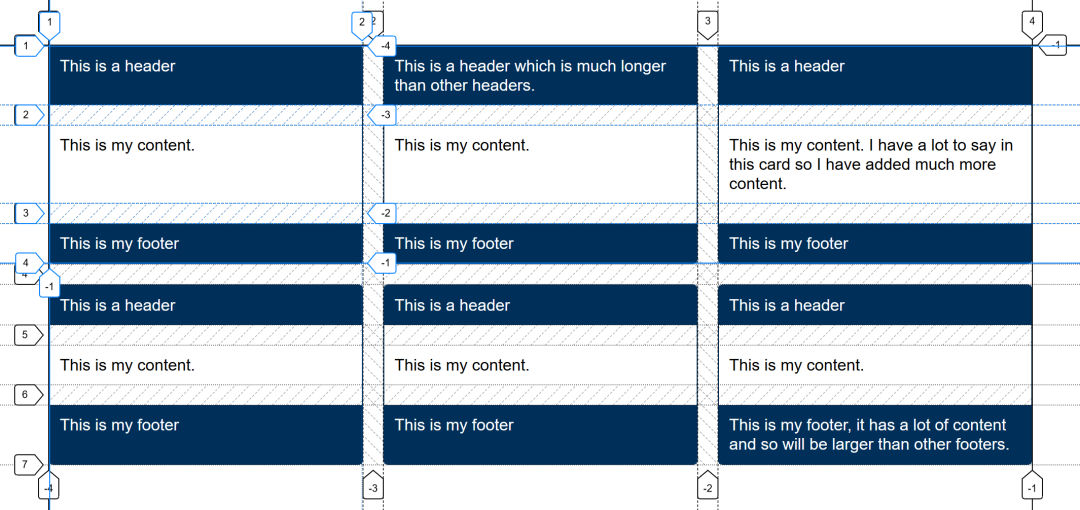 1
2
3
4
1
-4
-1
This is a header
This is a header which is much longer than other headers.
This is a header
2
-3
This is my content.
This is my content.
This is my content. I have a lot to say in this card so I have added much more content.
3
-2
This is my footer
This is my footer
This is my footer
4
-1
-1
This is a header
This is a header
This is a header
5
This is my content.
This is my content.
This is my content.
6
This is my footer
This is my footer
This is my footer, it has a lot of content and so will be larger than other footers.
7
-4
-3
-2
-1