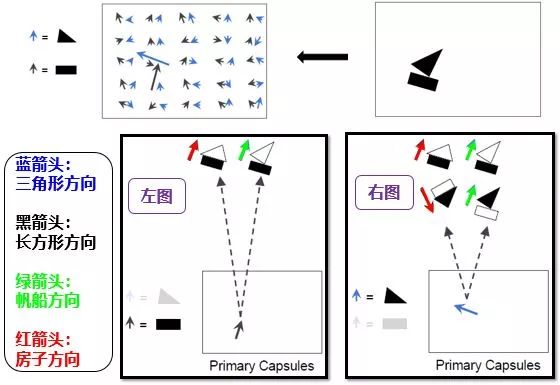 =

=

蓝箭头:
三角形方向

黑箭头:
长方形方向

绿箭头:
帆船方向

红箭头:
房子方向

左图

=

=

Primary Capsules

右图

=

=

Primary Capsules