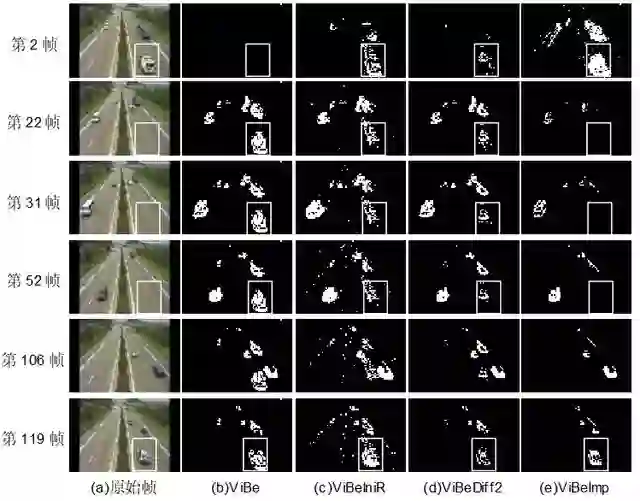 第 2 帧

第 22 帧

第 31 帧

第 52 帧

第 106 帧

第 119 帧

(a)原始帧 (b)ViBe (c)ViBeIniR (d)ViBeDiff2 (e)ViBeImp