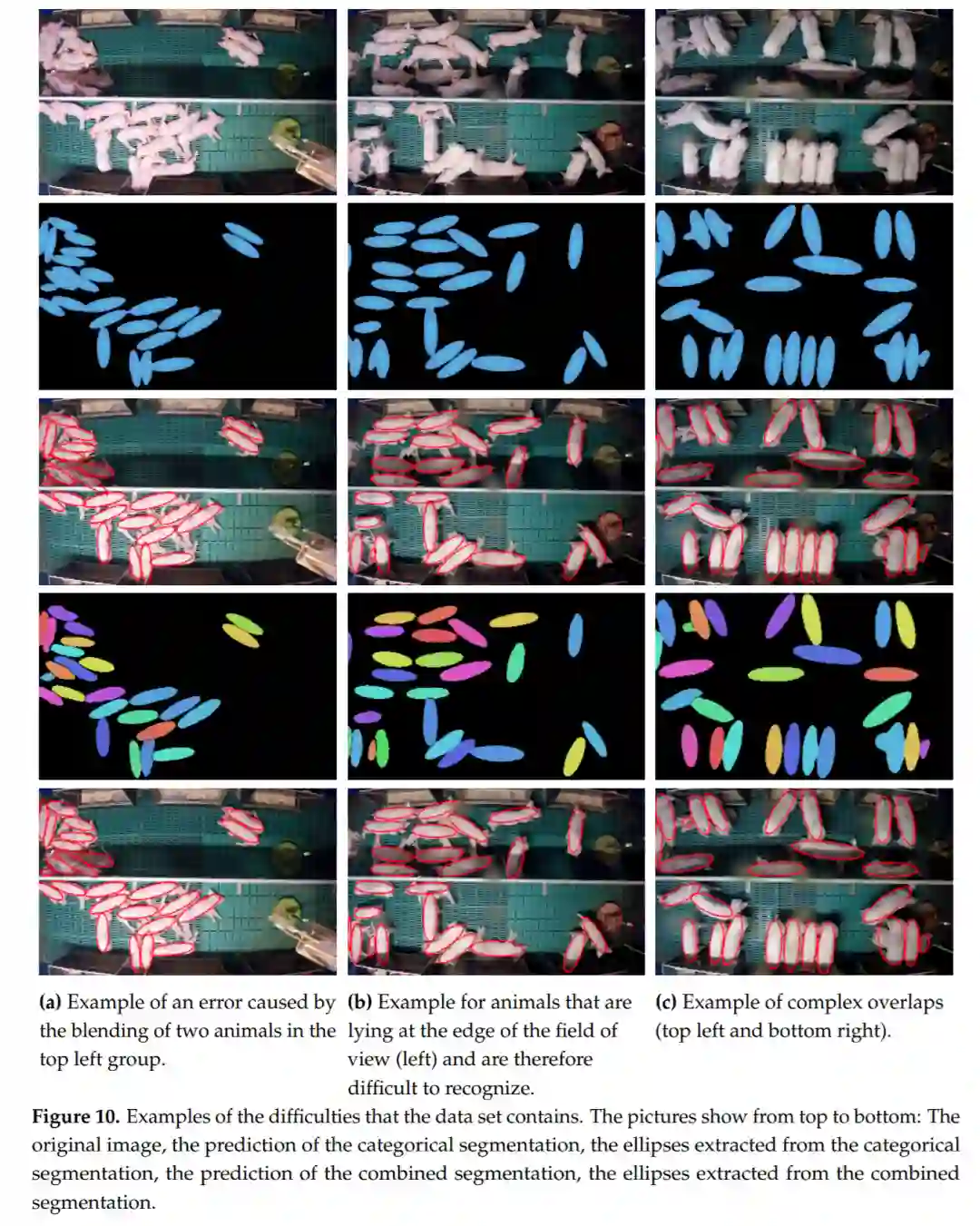 (a) Example of an error caused by the blending of two animals in the top left group.

(b) Example for animals that are lying at the edge of the field of view (left) and are therefore difficult to recognize.

(c) Example of complex overlaps (top left and bottom right).

Figure 10. Examples of the difficulties that the data set contains. The pictures show from top to bottom: The original image, the prediction of the categorical segmentation, the ellipses extracted from the categorical segmentation, the prediction of the combined segmentation, the ellipses extracted from the combined segmentation.