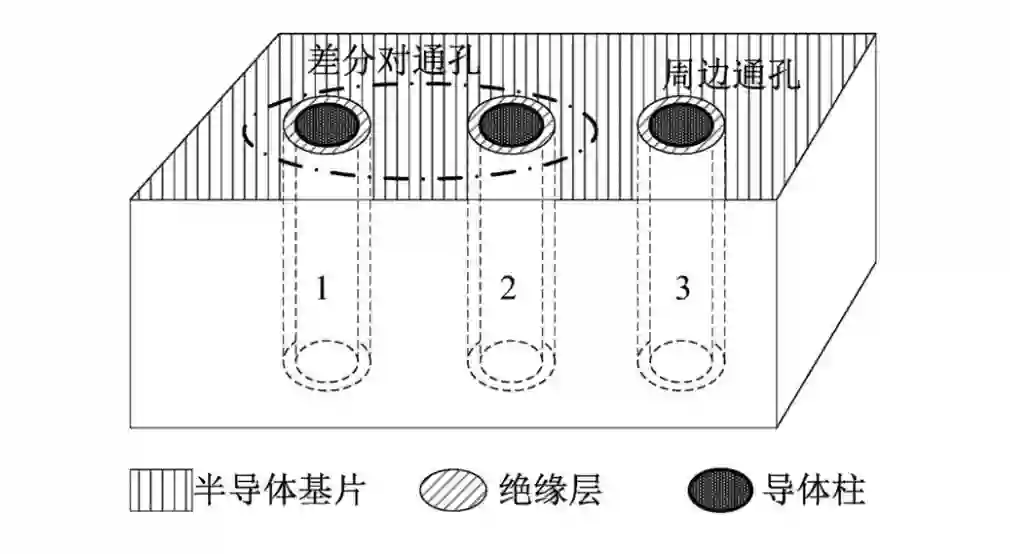 差分对通孔

周边通孔

1

2

3

半导体基片

绝缘层

导体柱