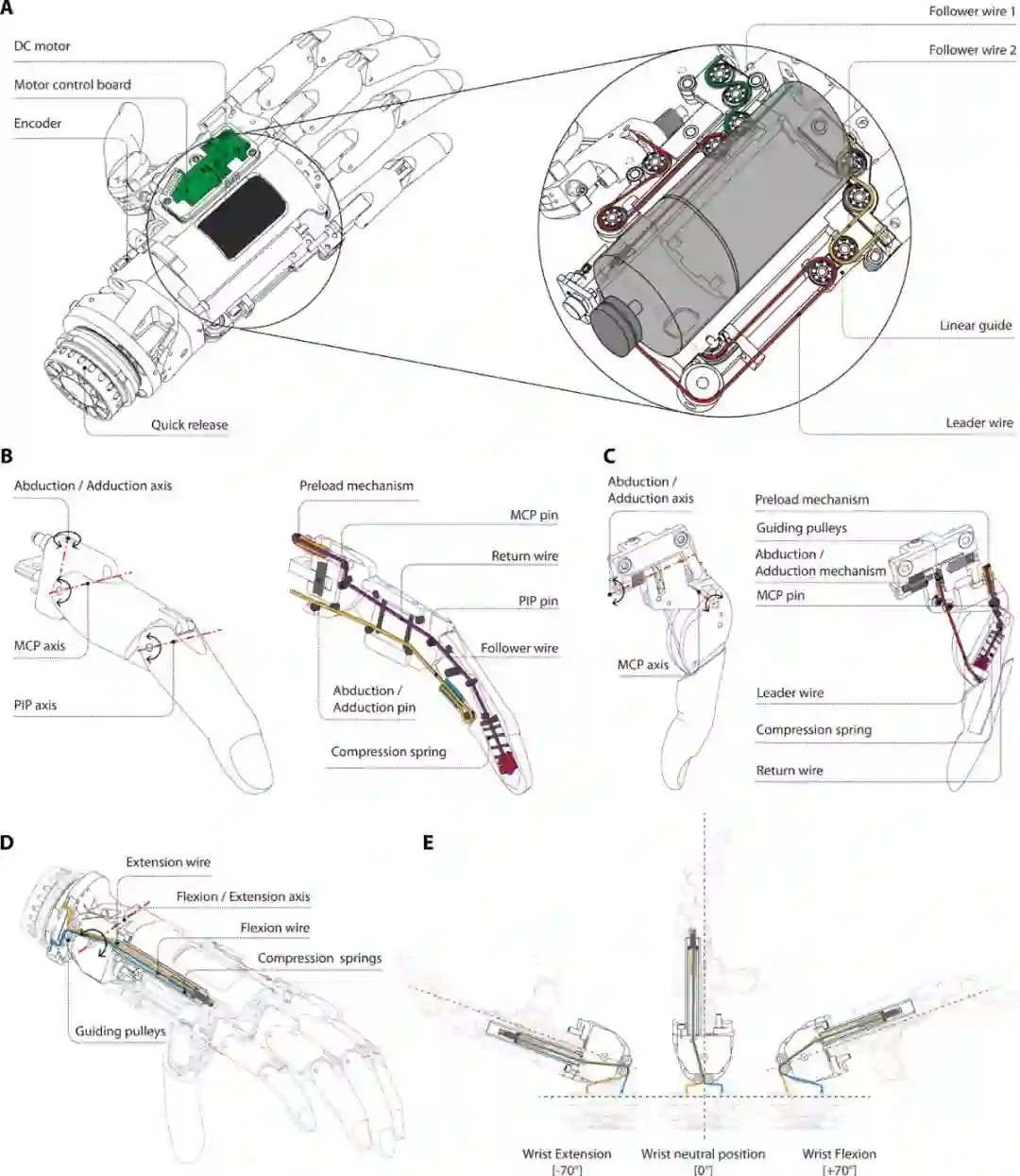 A

DC motor

Motor control board

Encoder

Quick release

Follower wire 1

Follower wire 2

Linear guide

Leader wire

B

Abduction / Adduction axis

MCP axis

PIP axis

Preload mechanism

MCP pin

Return wire

PIP pin

Follower wire

Abduction / Adduction pin

Compression spring

C

Abduction / Adduction axis

MCP axis

Preload mechanism

Guiding pulleys

Abduction / Adduction mechanism

MCP pin

Leader wire

Compression spring

Return wire

D

Extension wire

Flexion / Extension axis

Flexion wire

Compression springs

Guiding pulleys

E

Wrist Extension [-70°]

Wrist neutral position [0°]

Wrist Flexion [+70°]