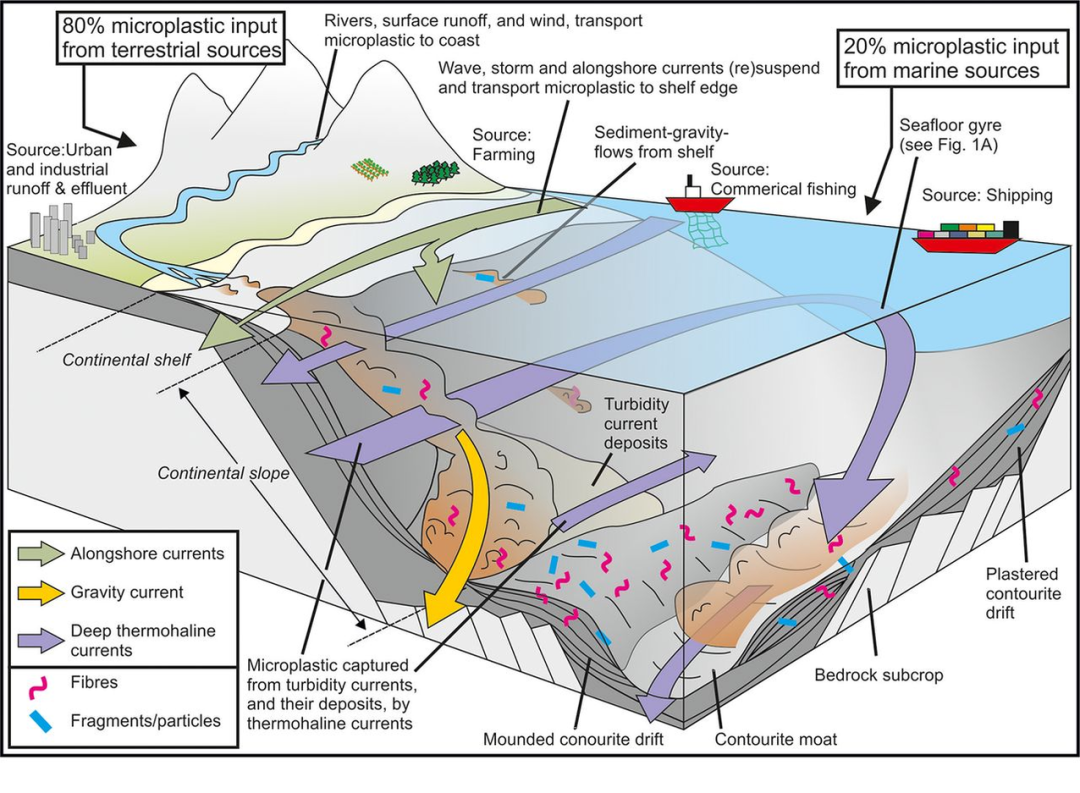 80% microplastic input from terrestrial sources

Rivers, surface runoff, and wind, transport microplastic to coast

Wave, storm and alongshore currents (re)suspend and transport microplastic to shelf edge

20% microplastic input from marine sources

Source:Urban and industrial runoff & effluent

Source: Farming

Sediment-gravity-flows from shelf

Source: Commerical fishing

Seafloor gyre (see Fig. 1A)

Source: Shipping

Continental shelf

Continental slope

Turbidity current deposits

Alongshore currents

Gravity current

Deep thermohaline currents

Fibres

Fragments/particles

Microplastic captured from turbidity currents, and their deposits, by thermohaline currents

Mounded conourite drift

Contourite moat

Bedrock subcrop

Plastered contourite drift