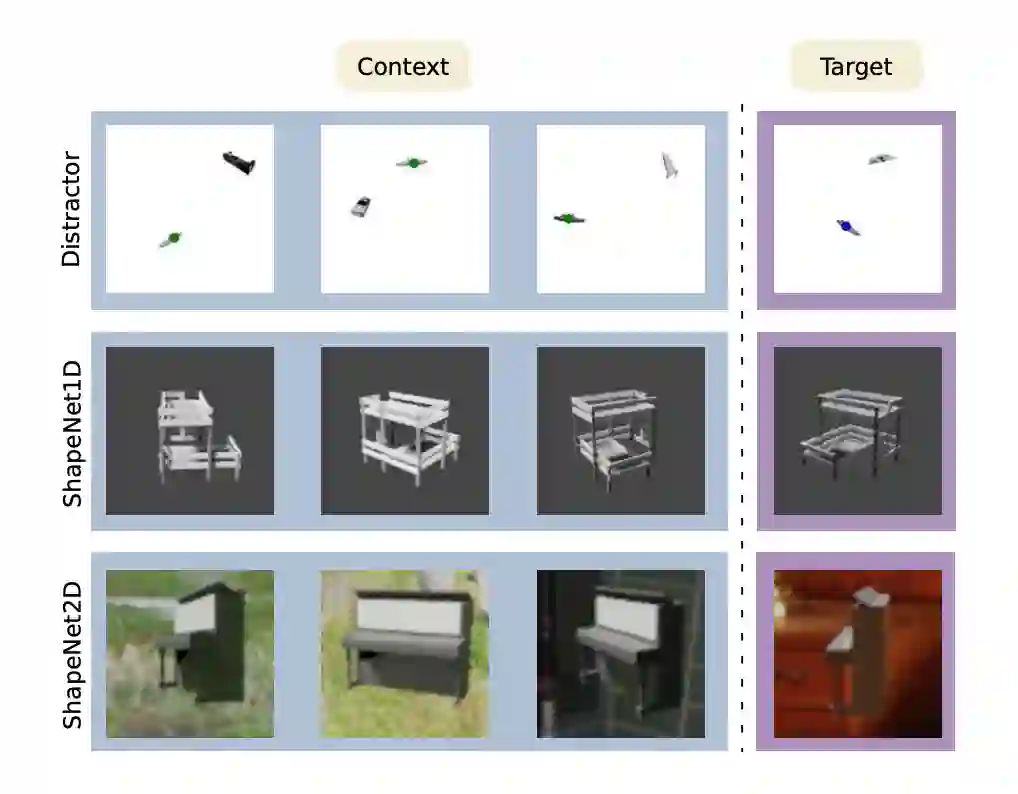 Context

Target

Distractor

ShapeNet1D

ShapeNet2D