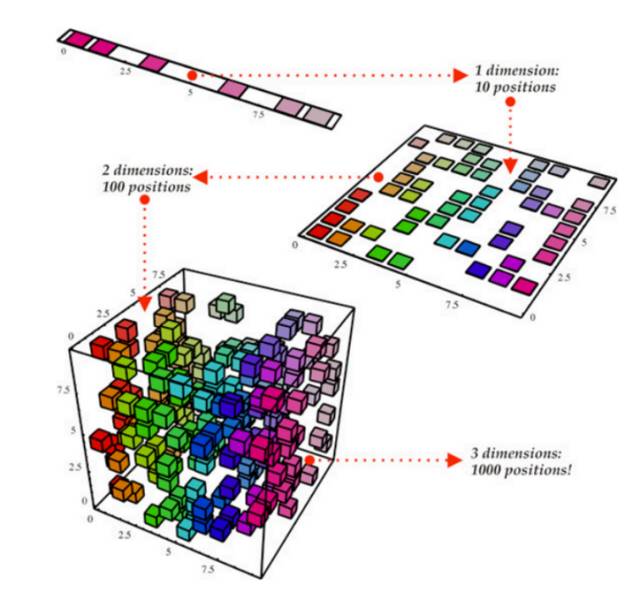 0
2.5
5
7.5

1 dimension:
10 positions

2 dimensions:
100 positions

0
2.5
5
7.5
0
2.5
5
7.5

7.5
5
2.5
0
7.5
5
2.5
0
0
2.5
5
7.5

3 dimensions:
1000 positions!