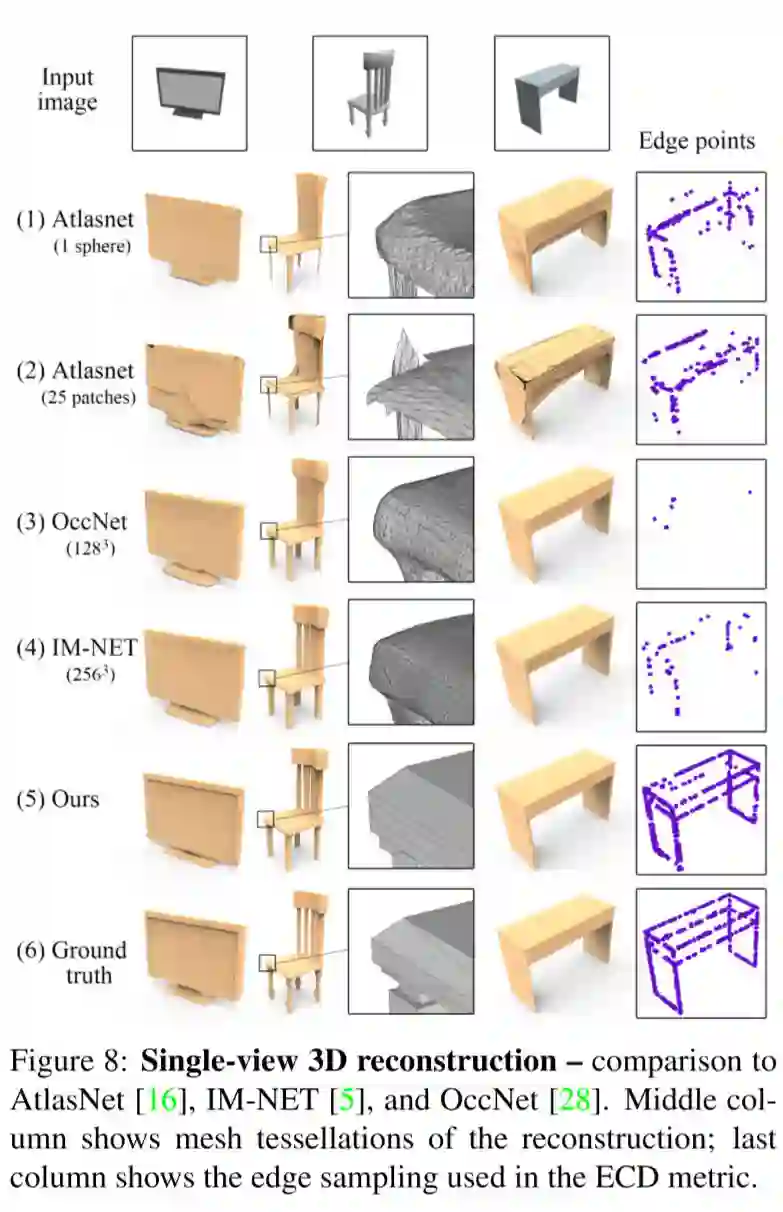 Input image

Edge points

(1) Atlasnet
(1 sphere)

(2) Atlasnet
(25 patches)

(3) OccNet
($128^3$)

(4) IM-NET
($256^3$)

(5) Ours

(6) Ground truth

Figure 8: **Single-view 3D reconstruction –** comparison to AtlasNet [16], IM-NET [5], and OccNet [28]. Middle column shows mesh tessellations of the reconstruction; last column shows the edge sampling used in the ECD metric.