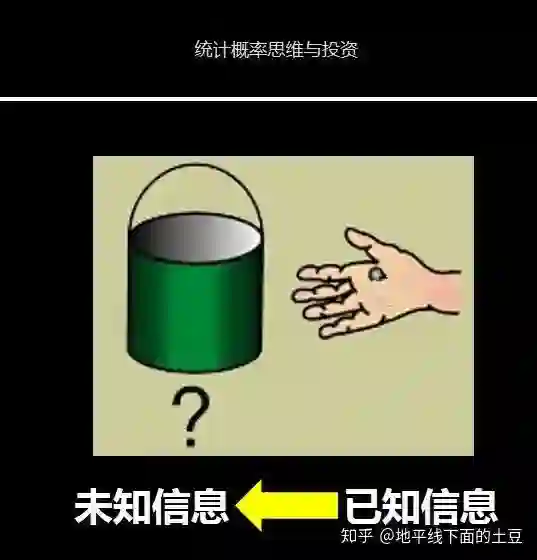 统计概率思维与投资

?

未知信息 已知信息

知乎 @地平线下面的土豆