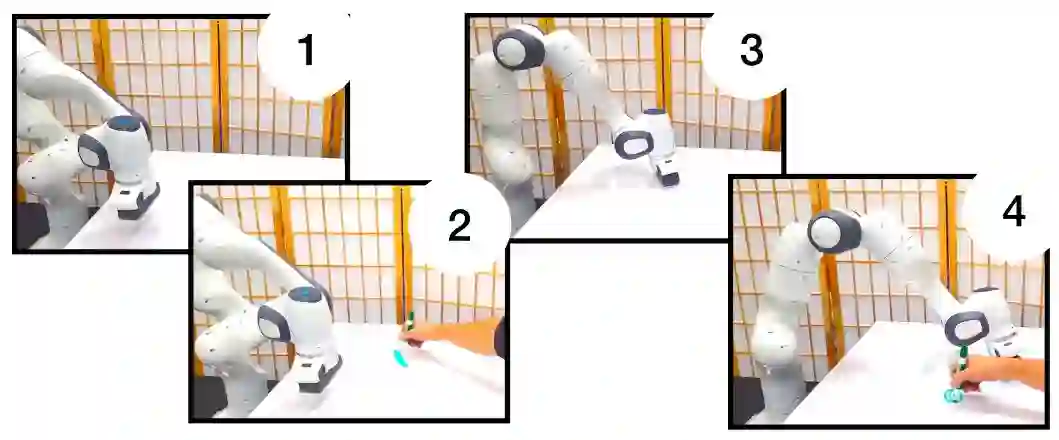 1

2

3

4