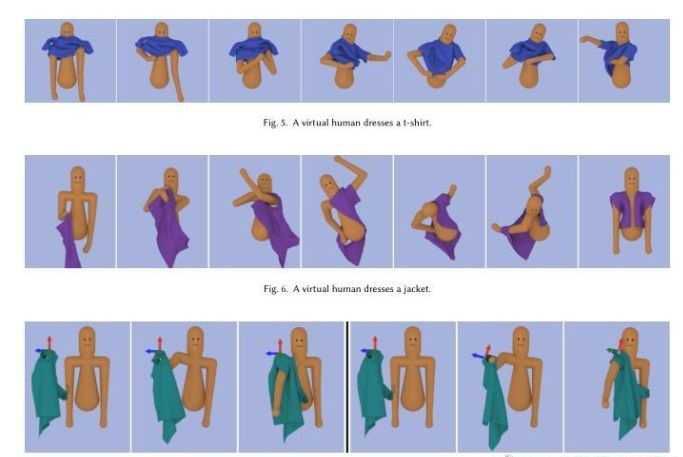 Fig. 5. A virtual human dresses a t-shirt.

Fig. 6. A virtual human dresses a jacket.